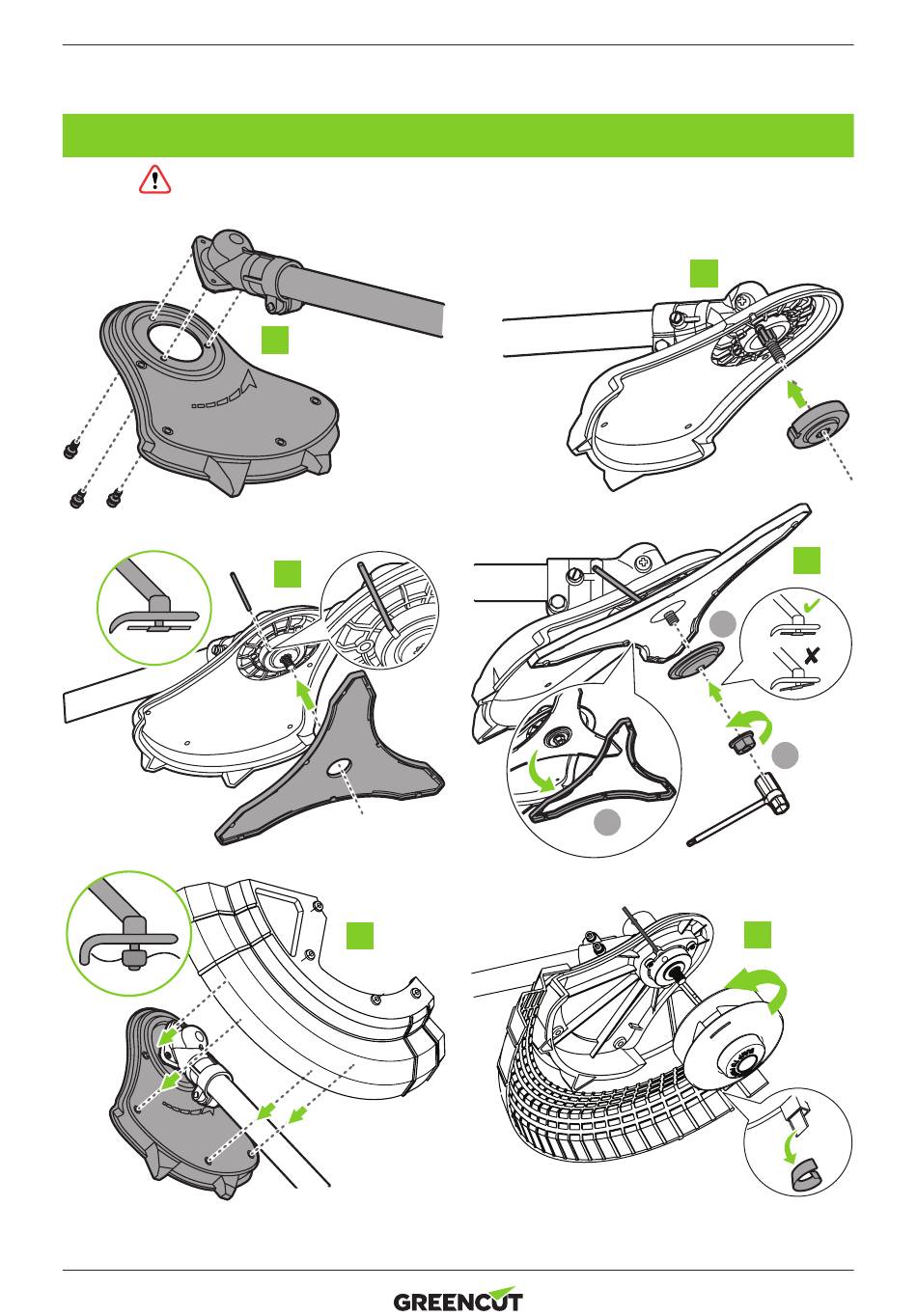 GREENCUT