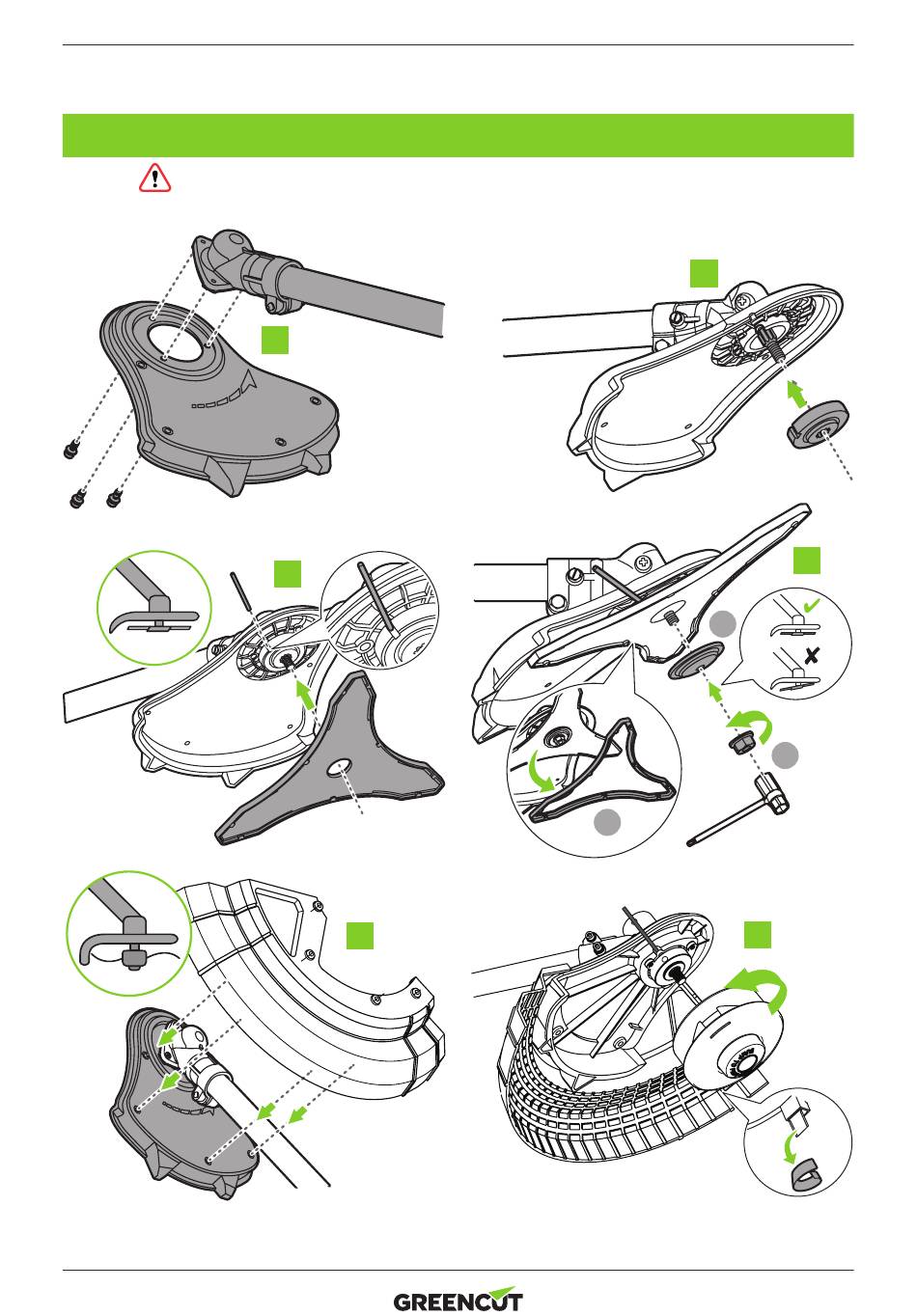 GREENCUT