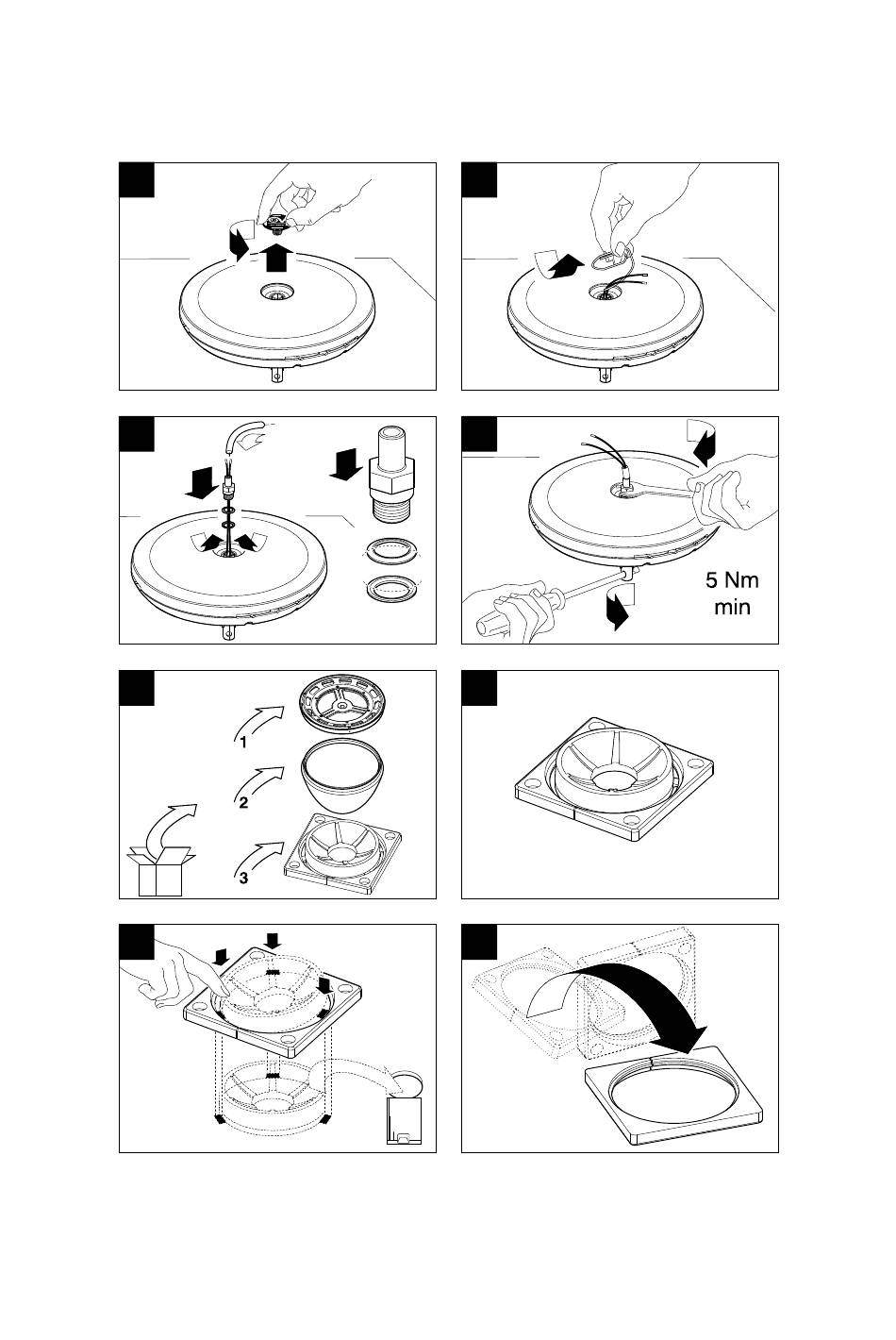 5 Nm
min

1
2
3