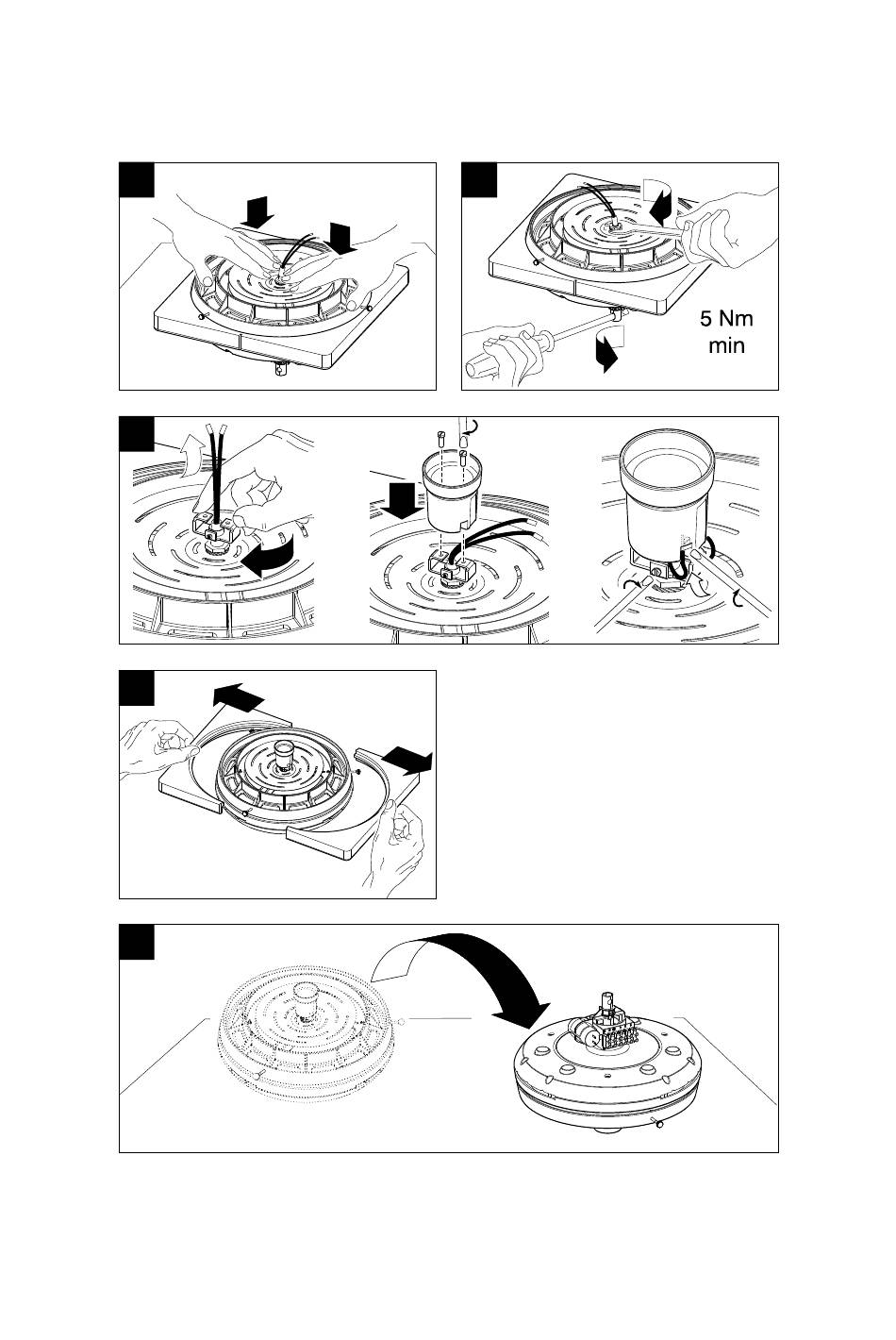 5 Nm
min