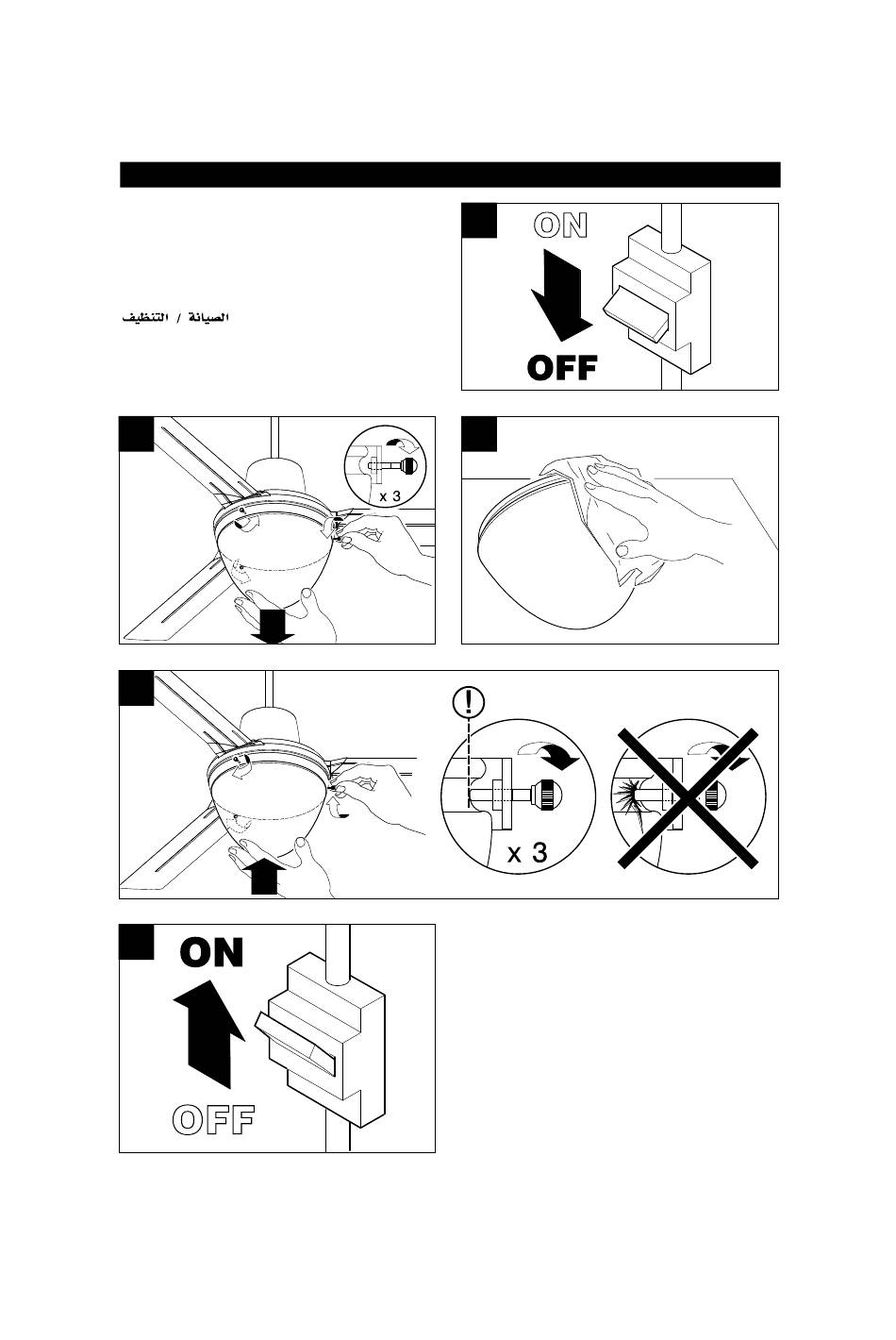 الصيانة / التنظيف

ON
OFF

x 3

!
x 3

ON
OFF