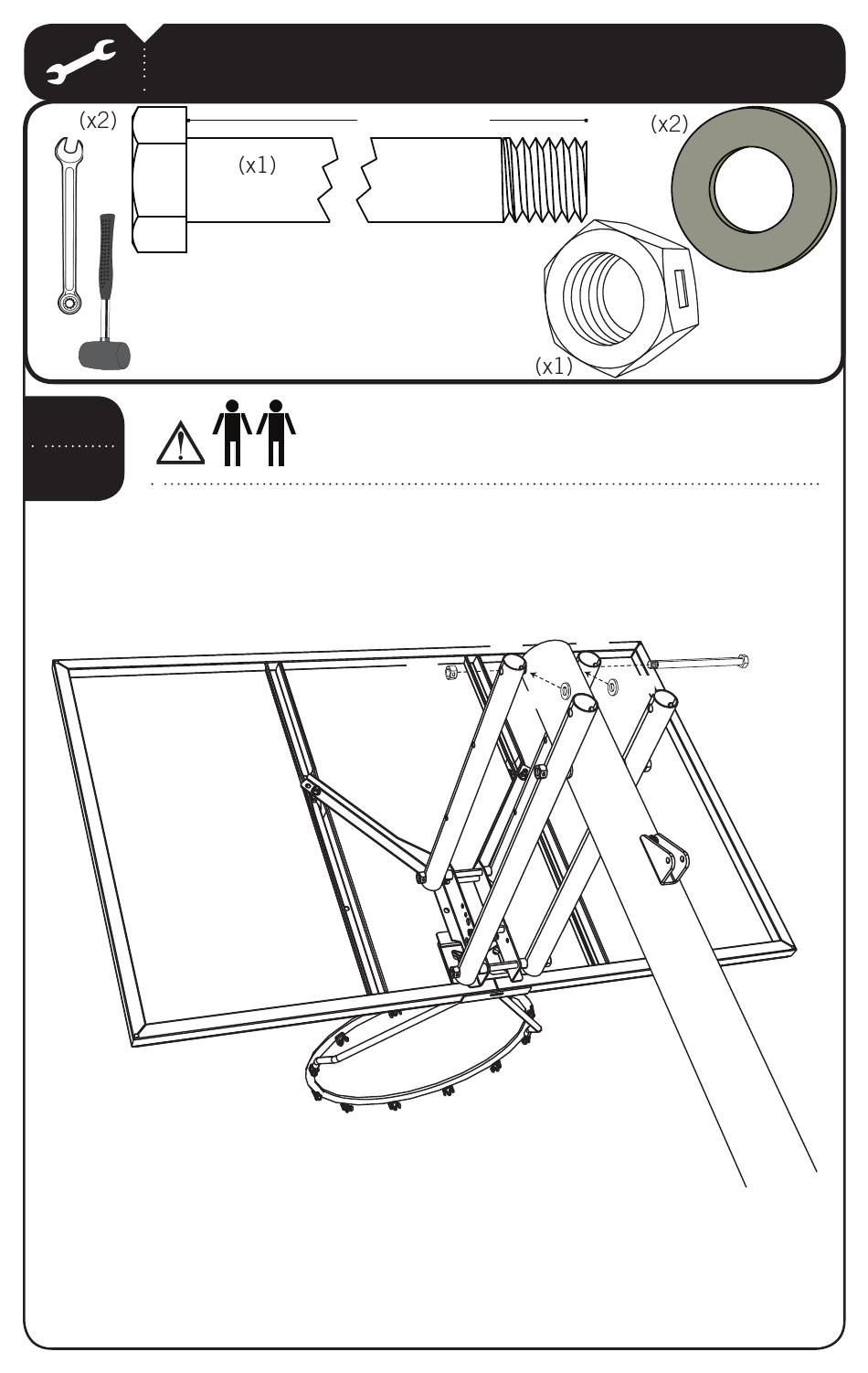 (x2)

(x1)

(x2)

(x1)