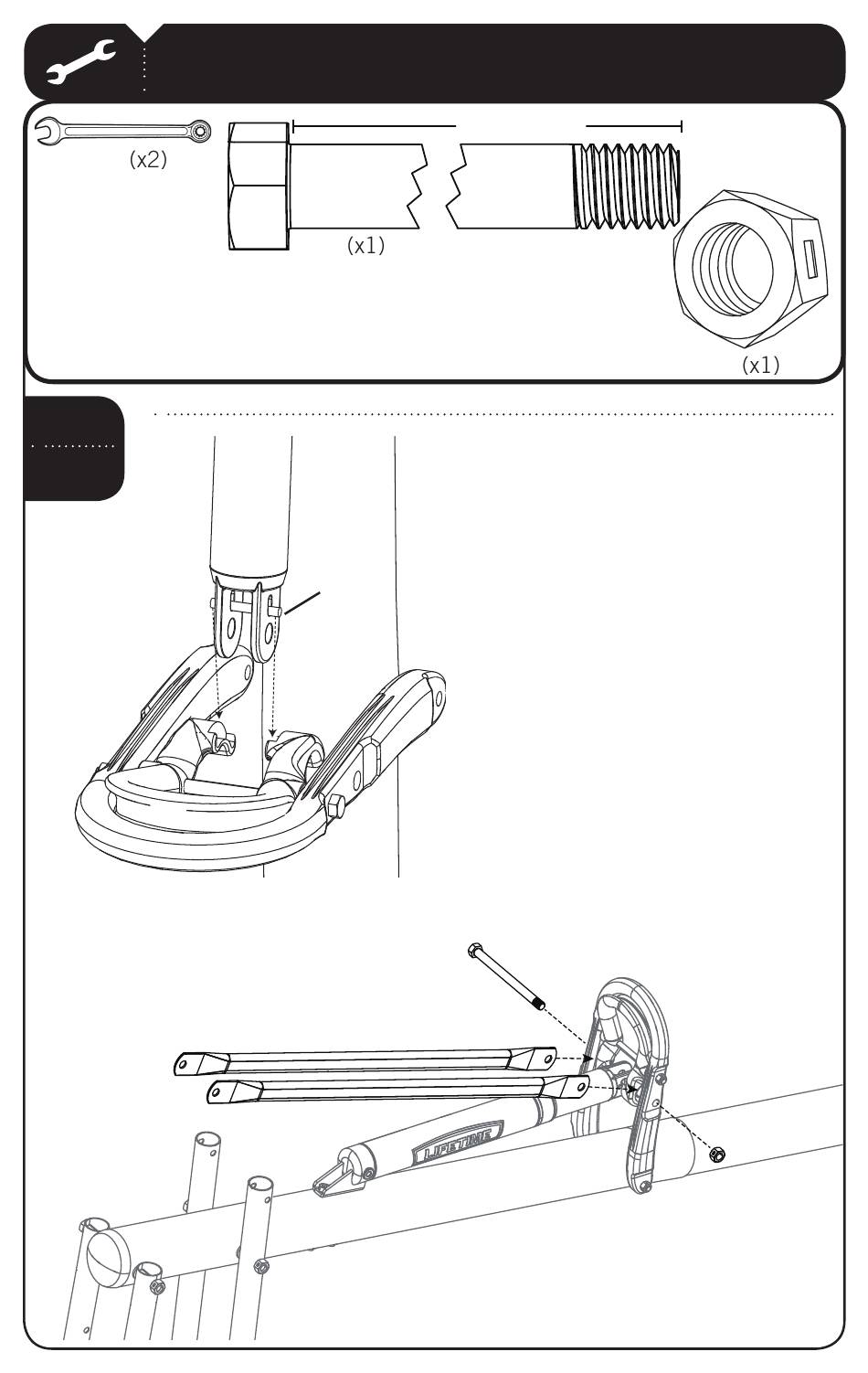 (x2)

(x1)

(x1)

LIFETIME