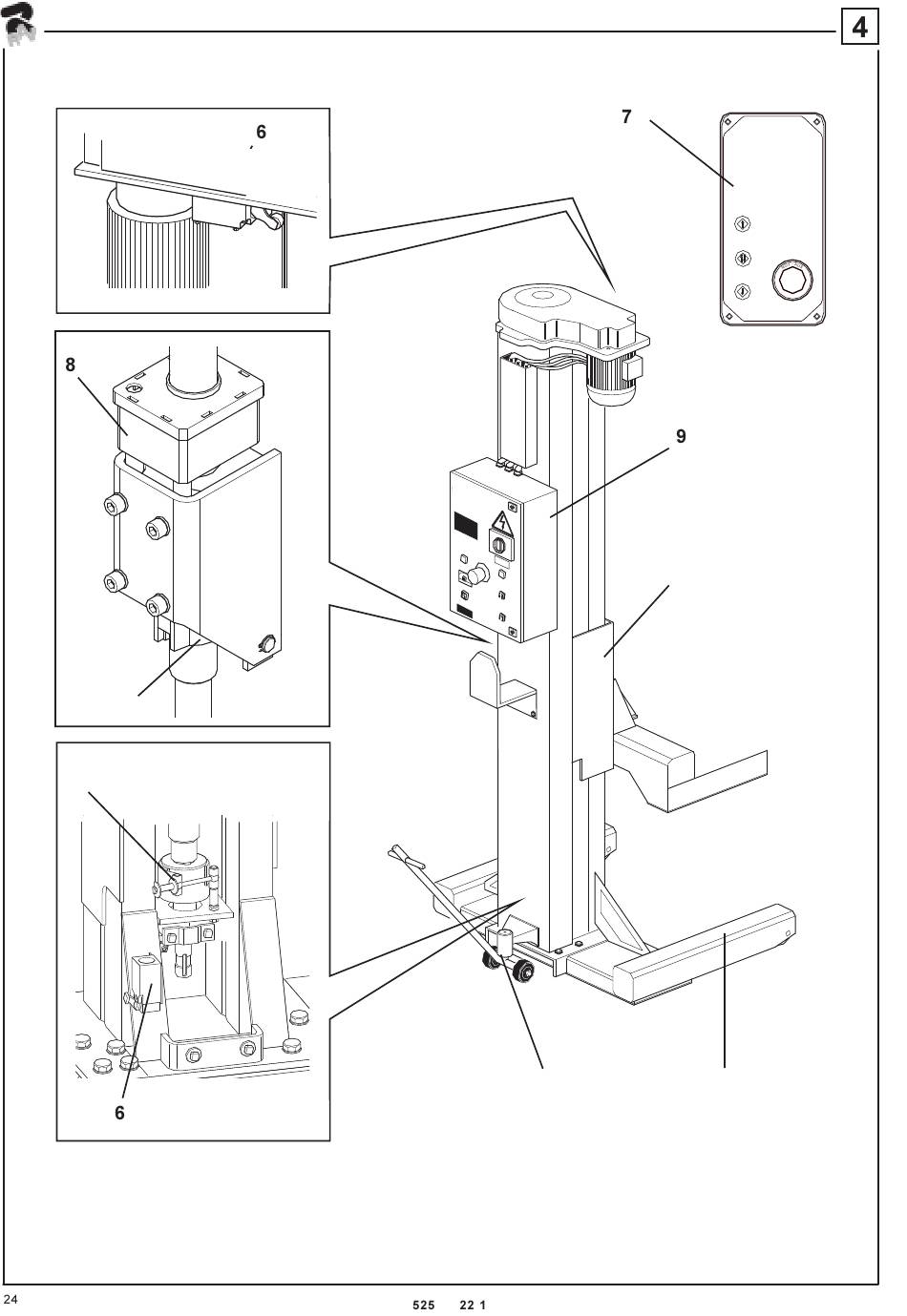 4

6

7

8

9

6

24

525 22 1