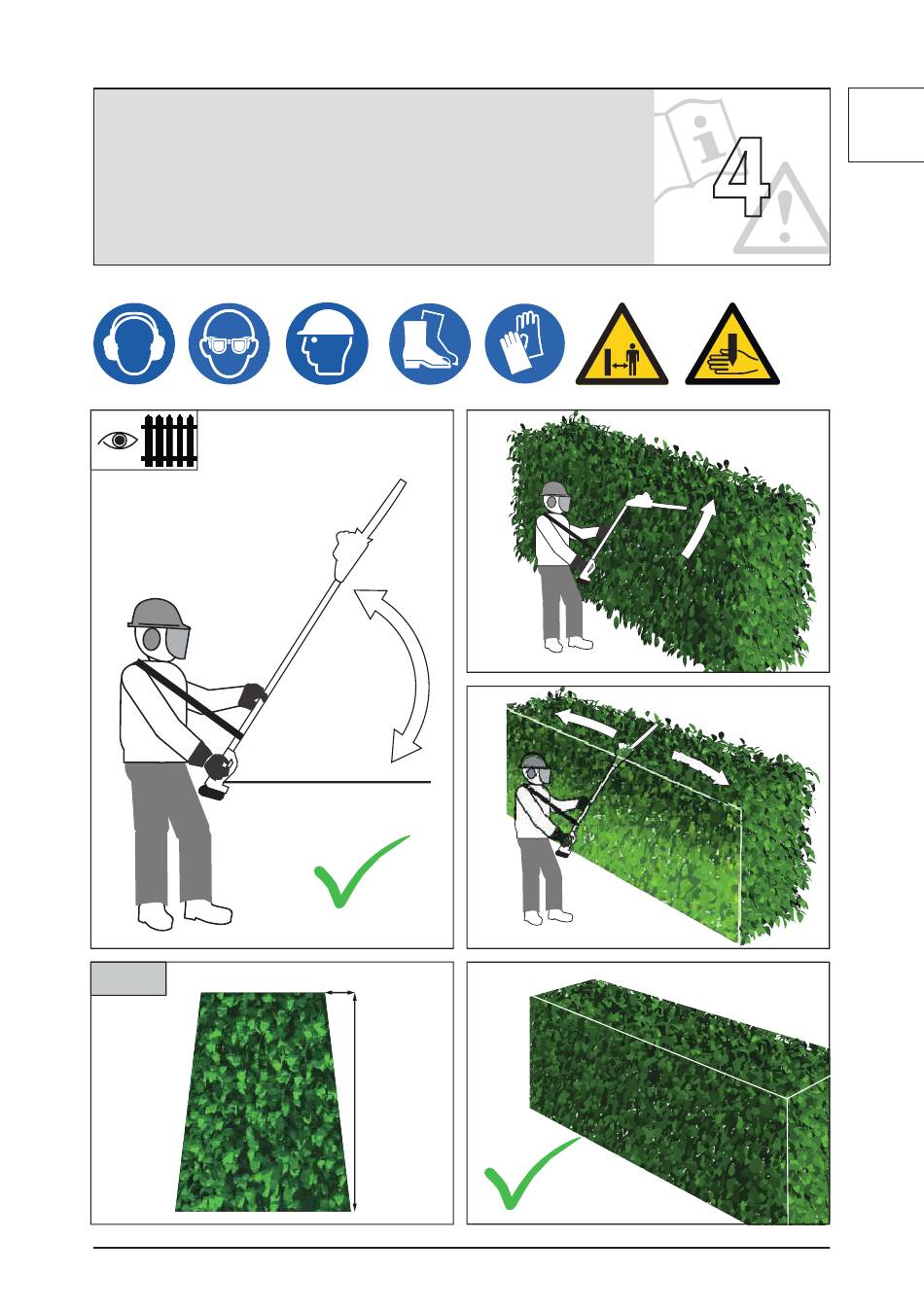 4