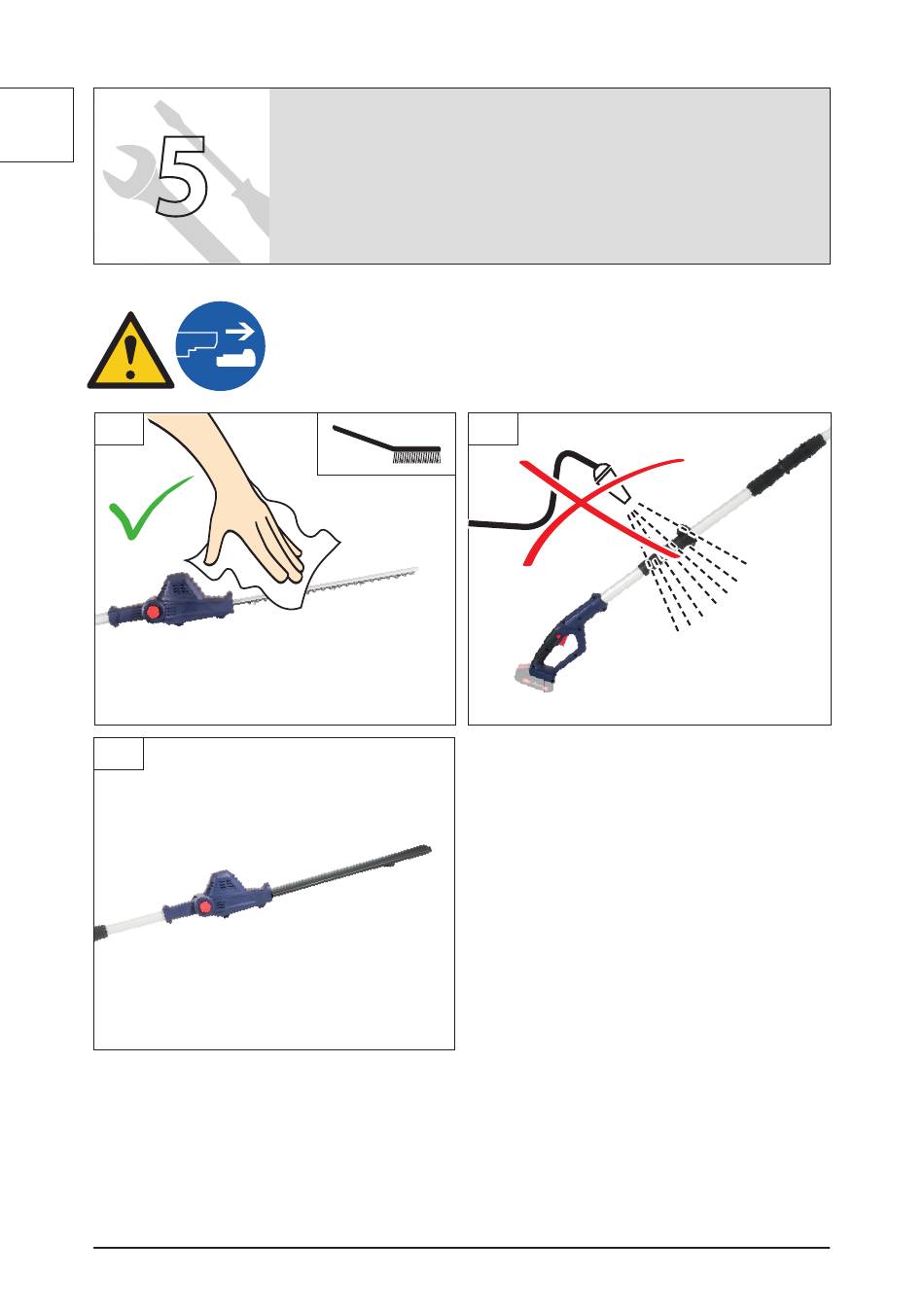 5