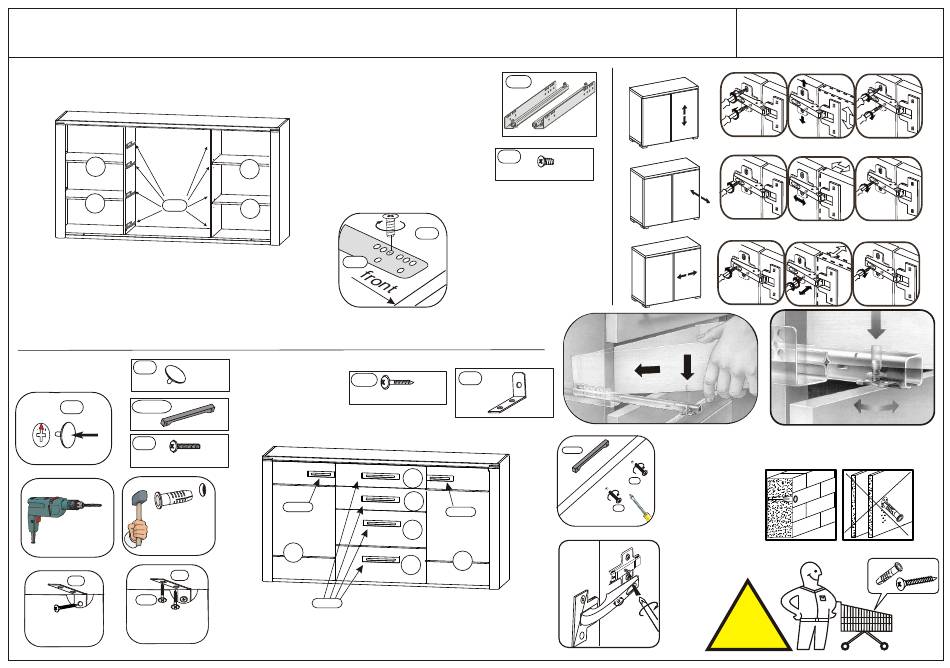 front