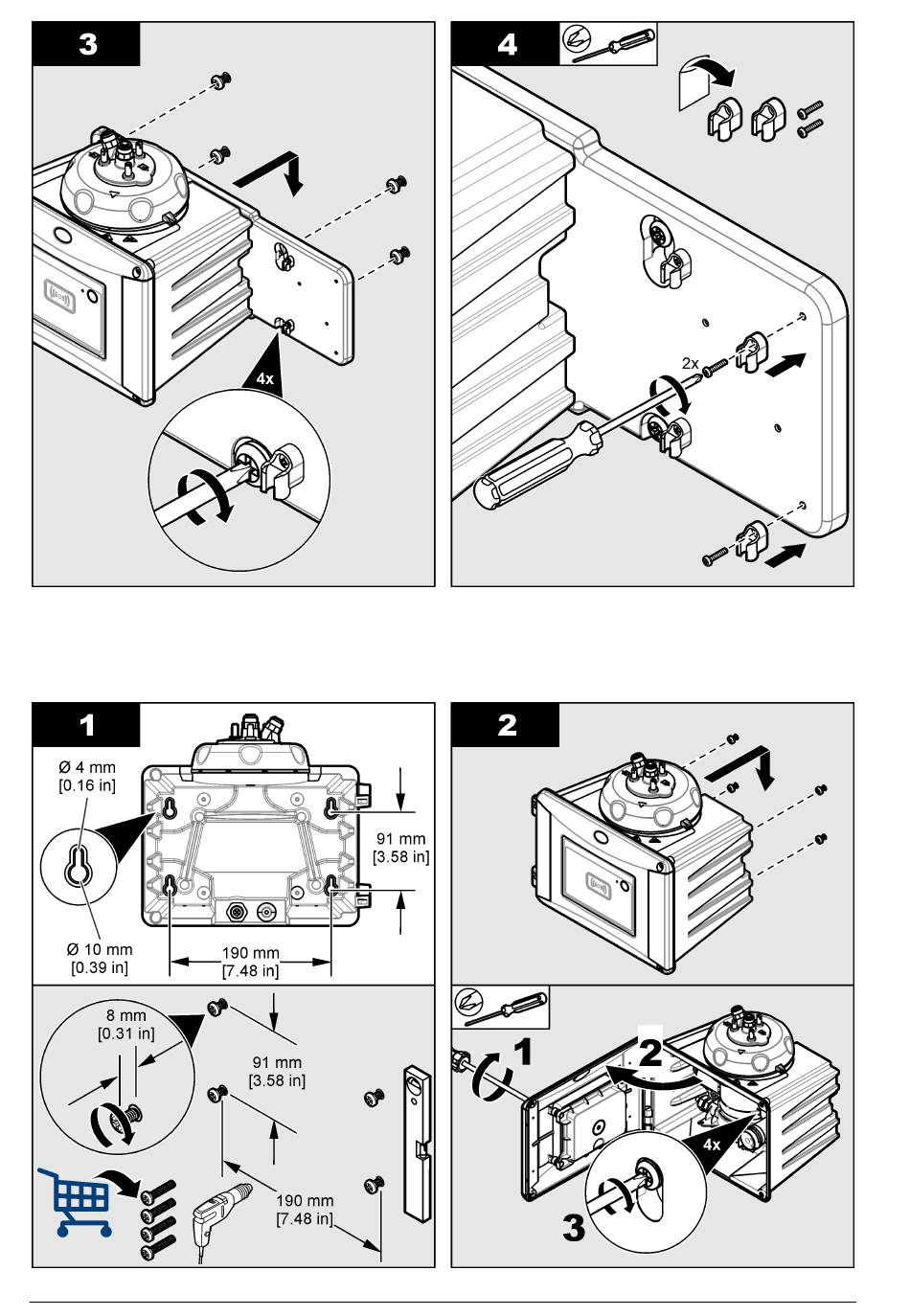 3

4x

4

2x

1

Ø 4 mm
[0.16 in]

91 mm
[3.58 in]

Ø 10 mm
[0.39 in]

190 mm
[7.48 in]

8 mm
[0.31 in]

91 mm
[3.58 in]

190 mm
[7.48 in]

2

1

2

4x

3