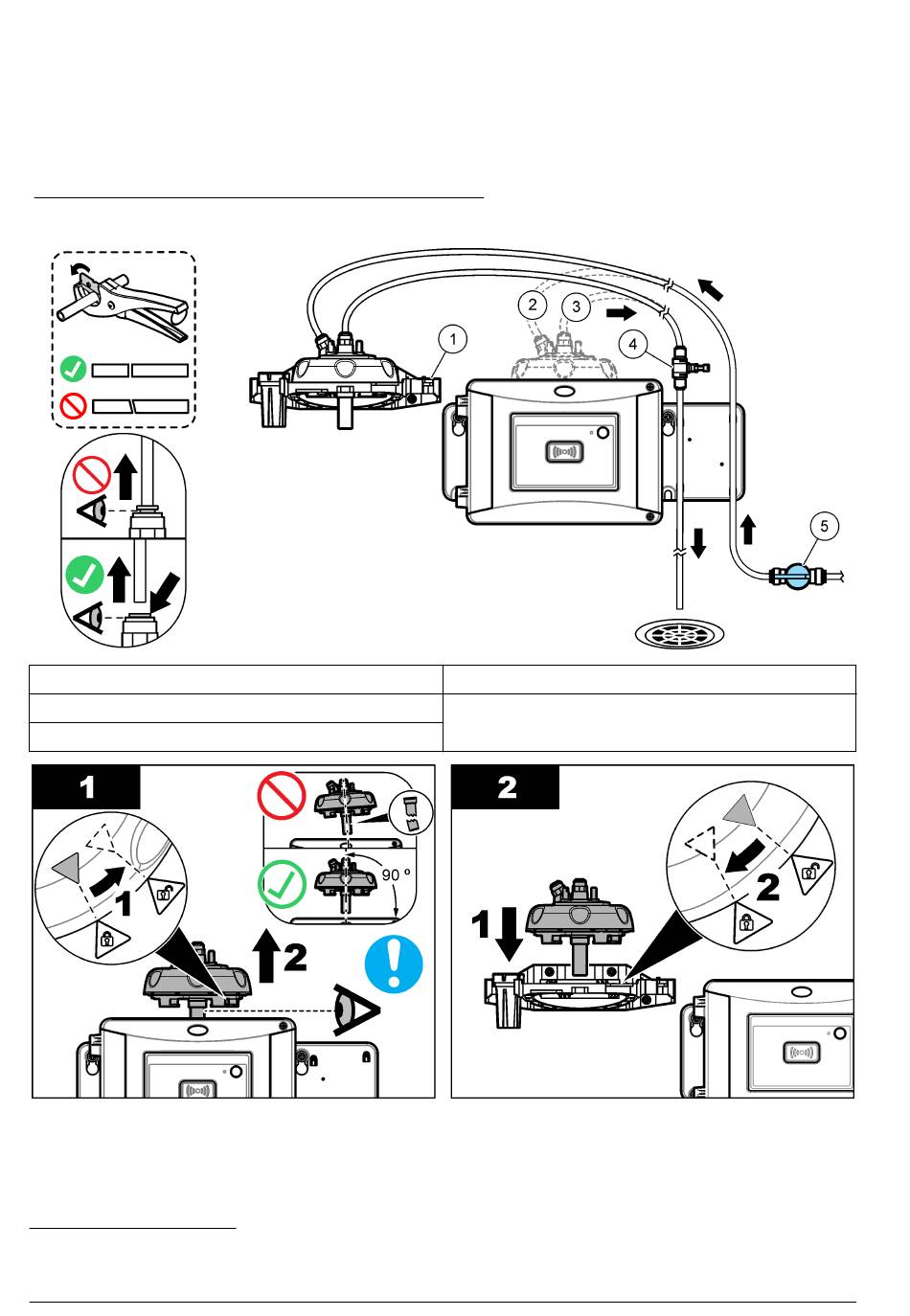 1

2

3

4

5

1

1

2

90 º

2

1

2