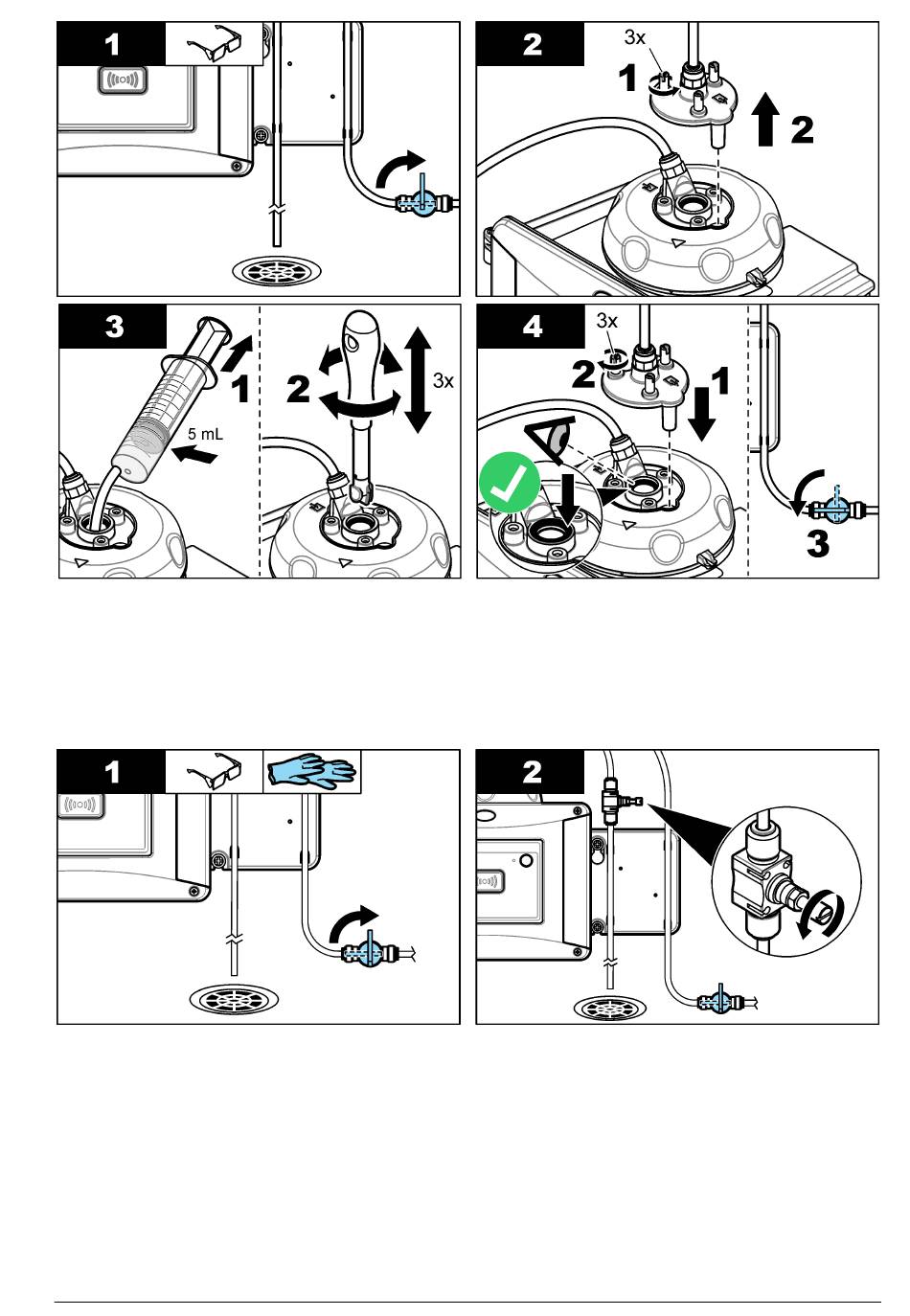 1

2

3x

1

2

3

1

5 mL

2

3x

4

3x

2

1

3

1

2