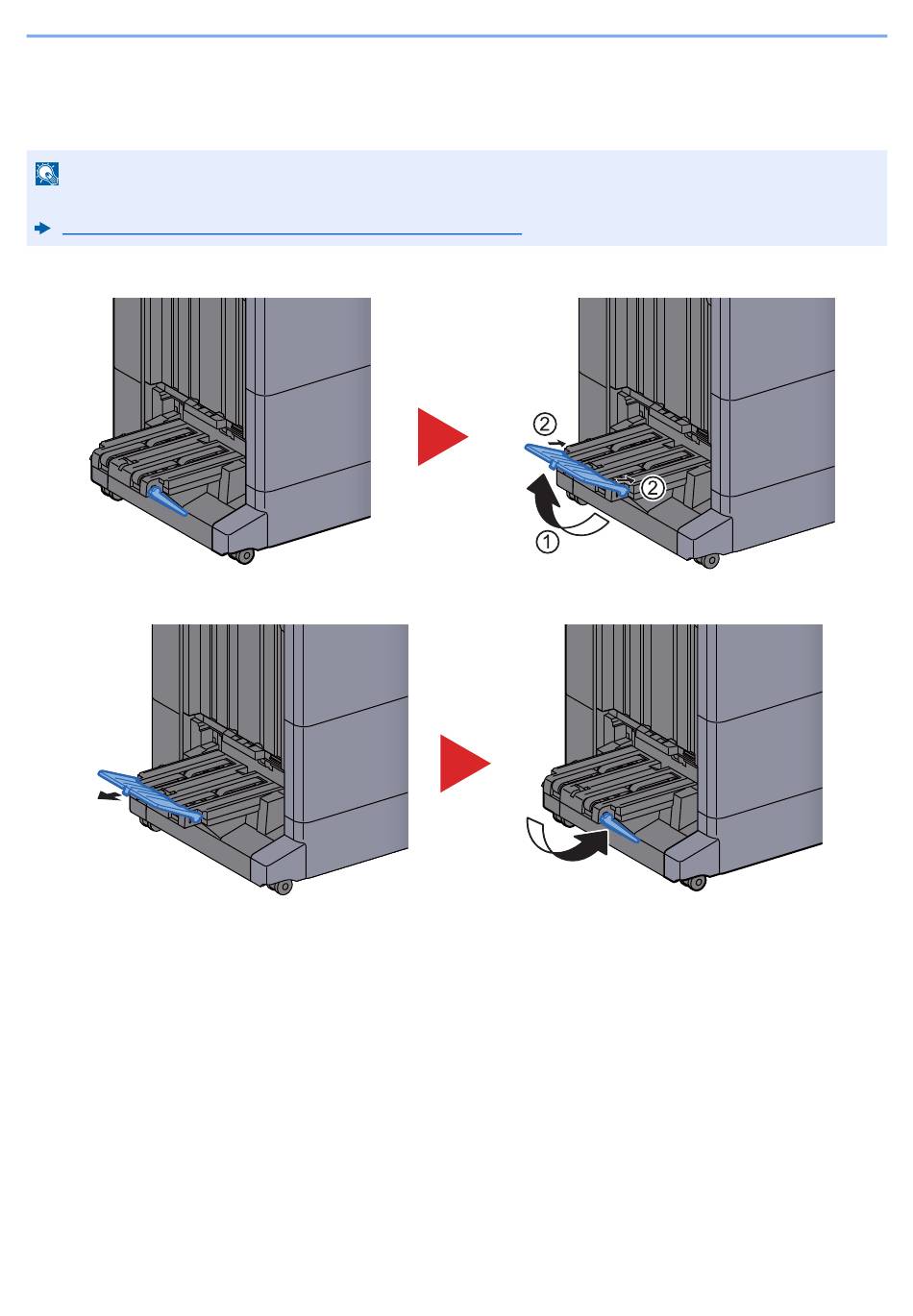 ② ② ①