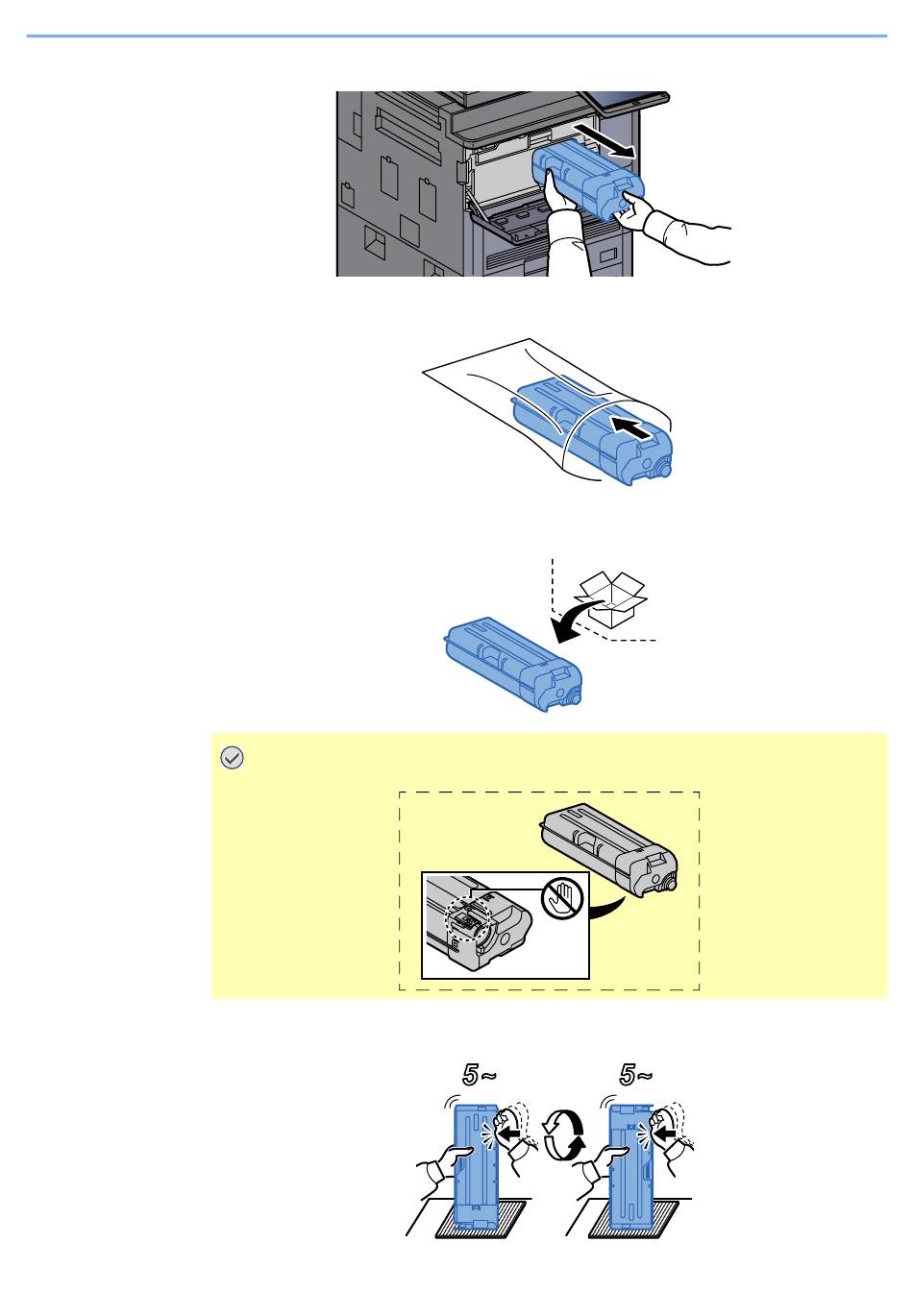 5~

5~