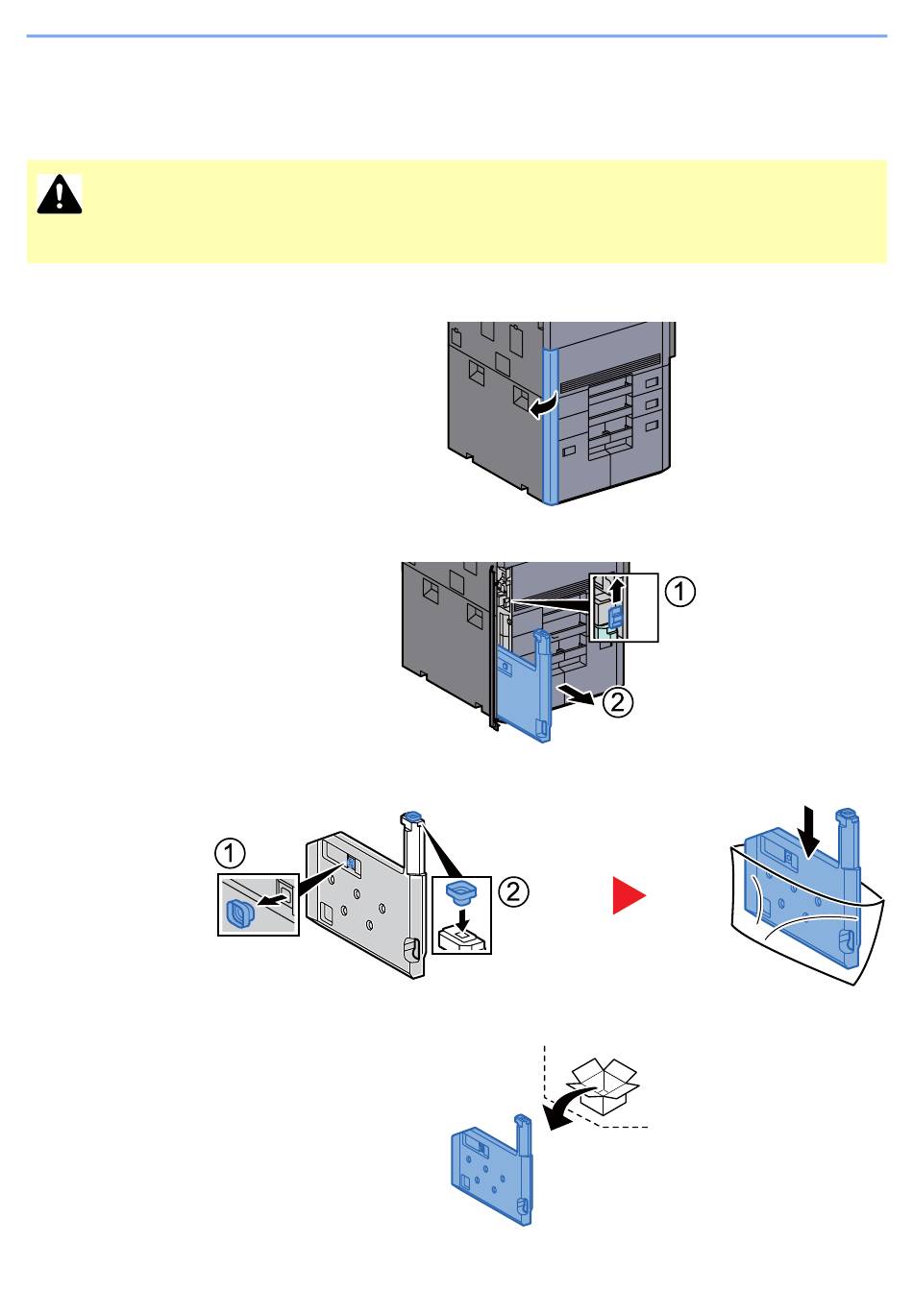 ①
②
①
②