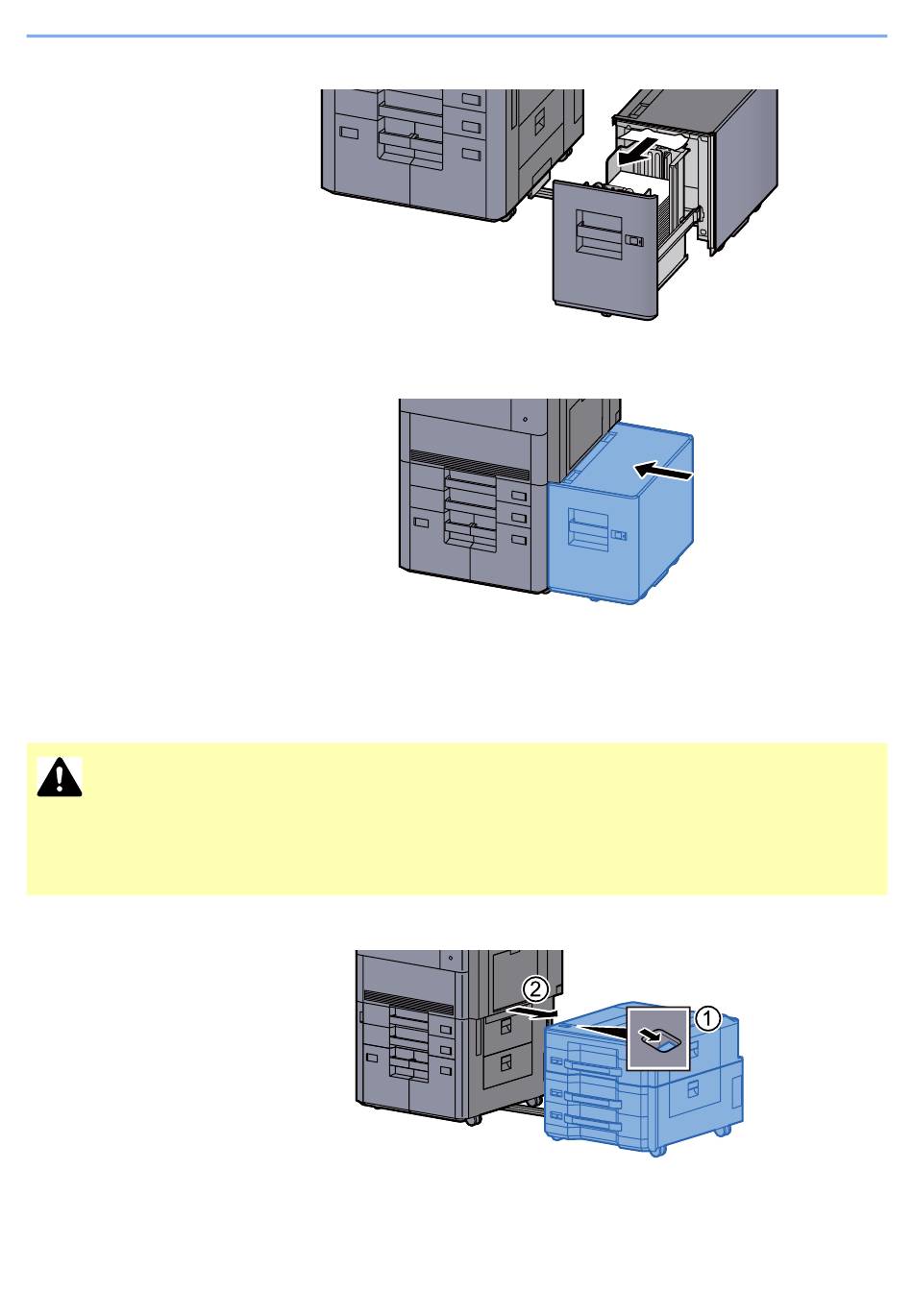 ②
①