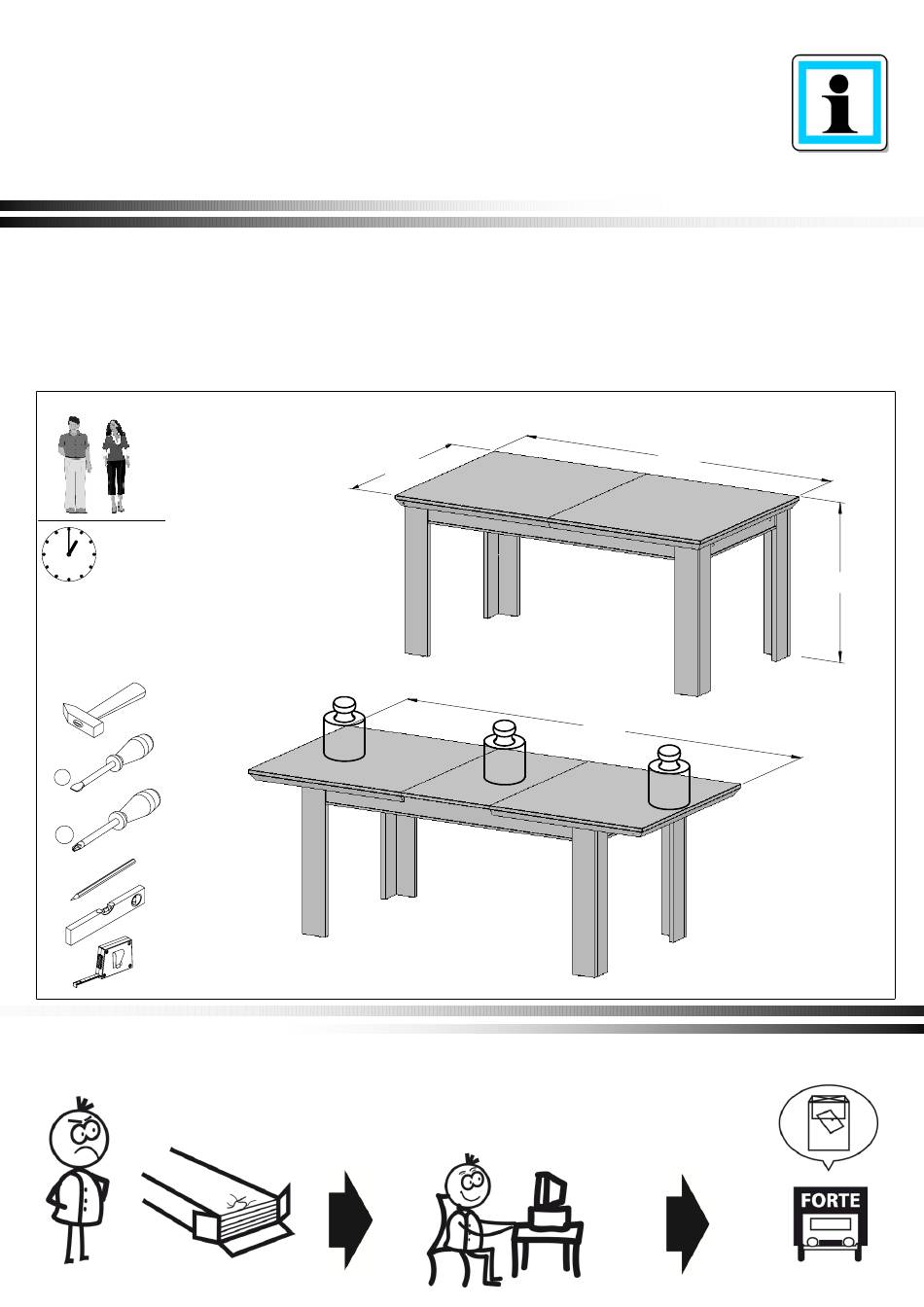 FORTE