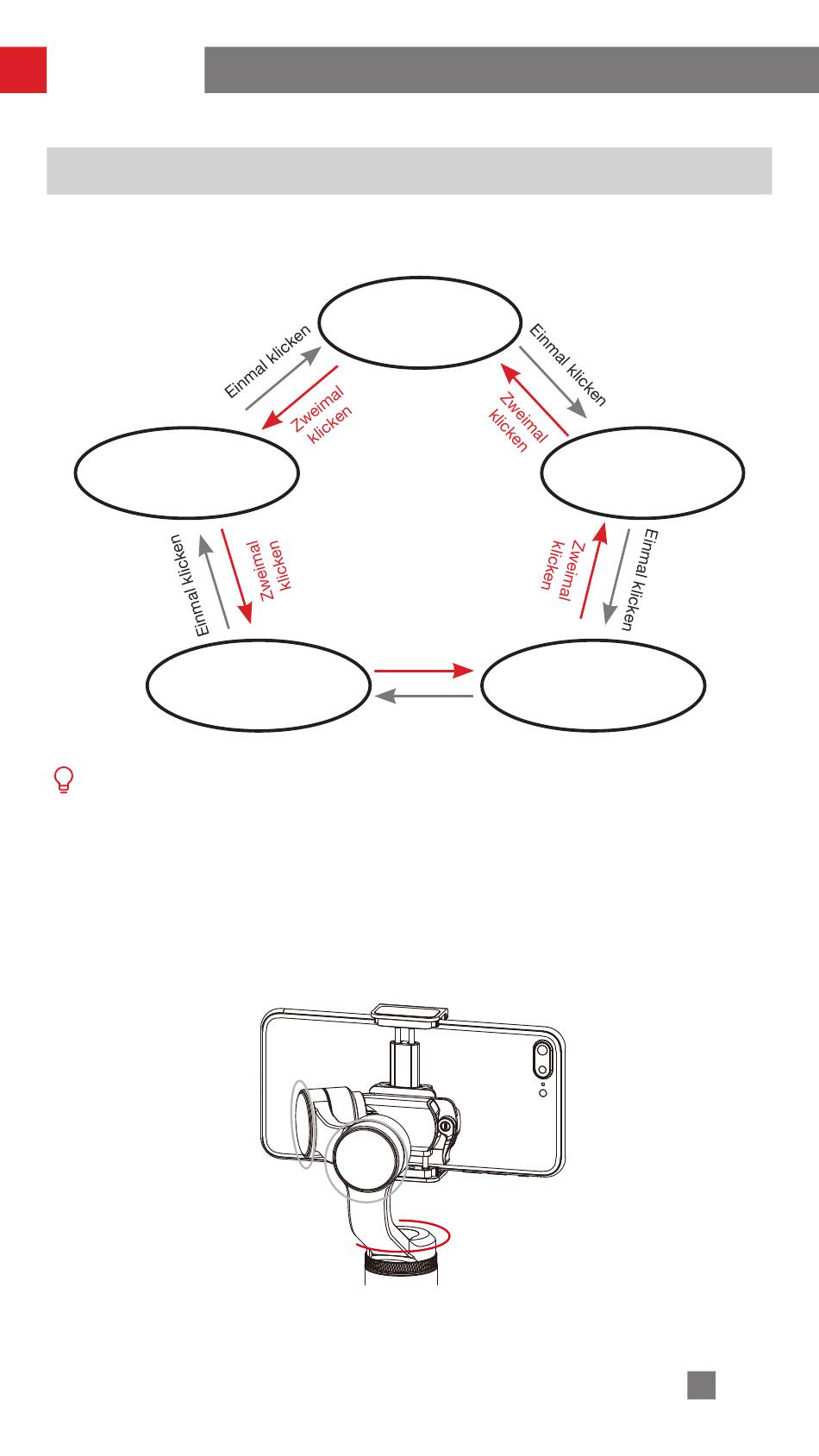 Einmal klicken

Zweimal klicken

Einmal klicken

Zweimal klicken

Einmal klicken

Zweimal klicken

Zweimal klicken

Einmal klicken