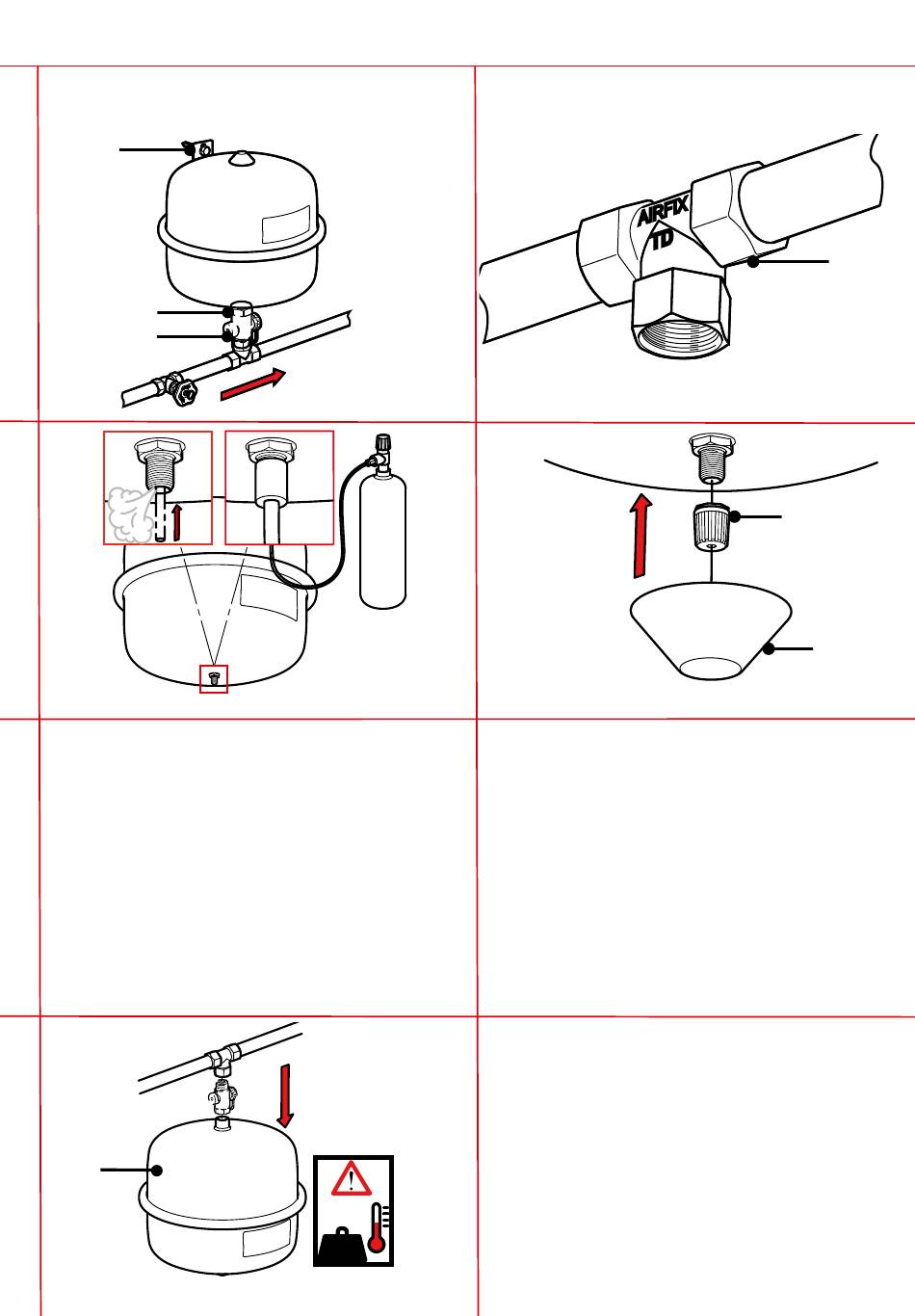 AIRFIX
TD