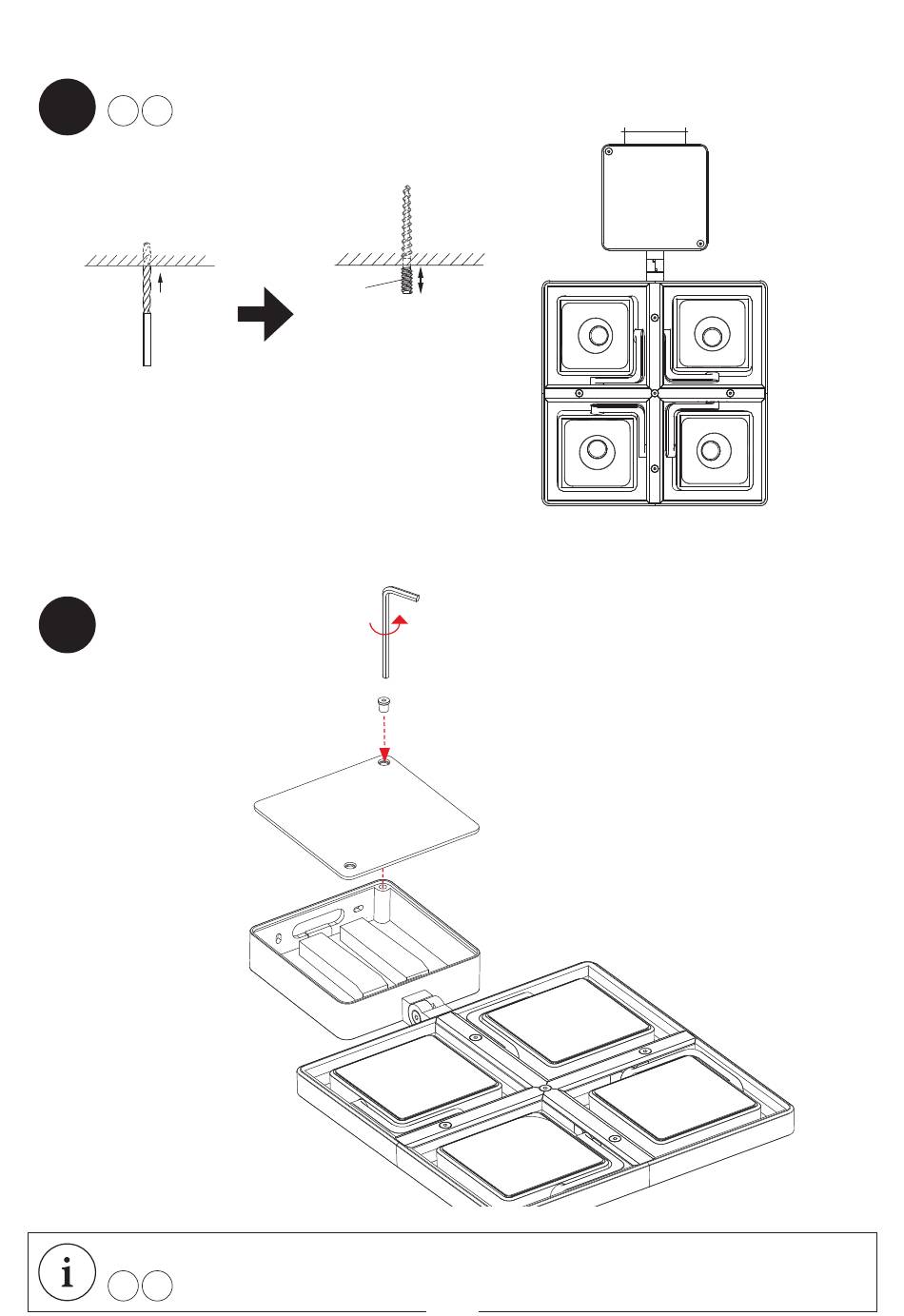 i