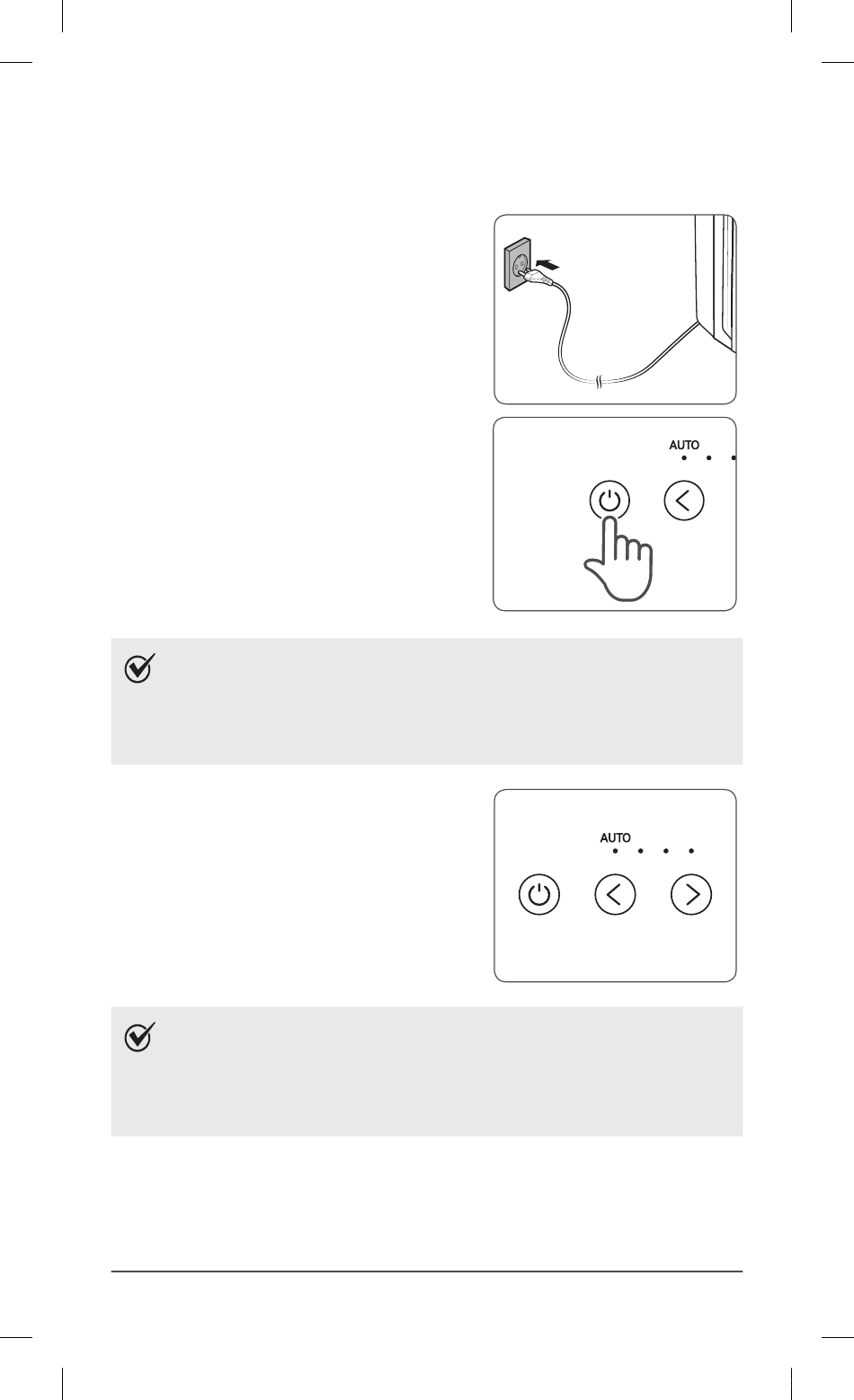 AUTO

AUTO