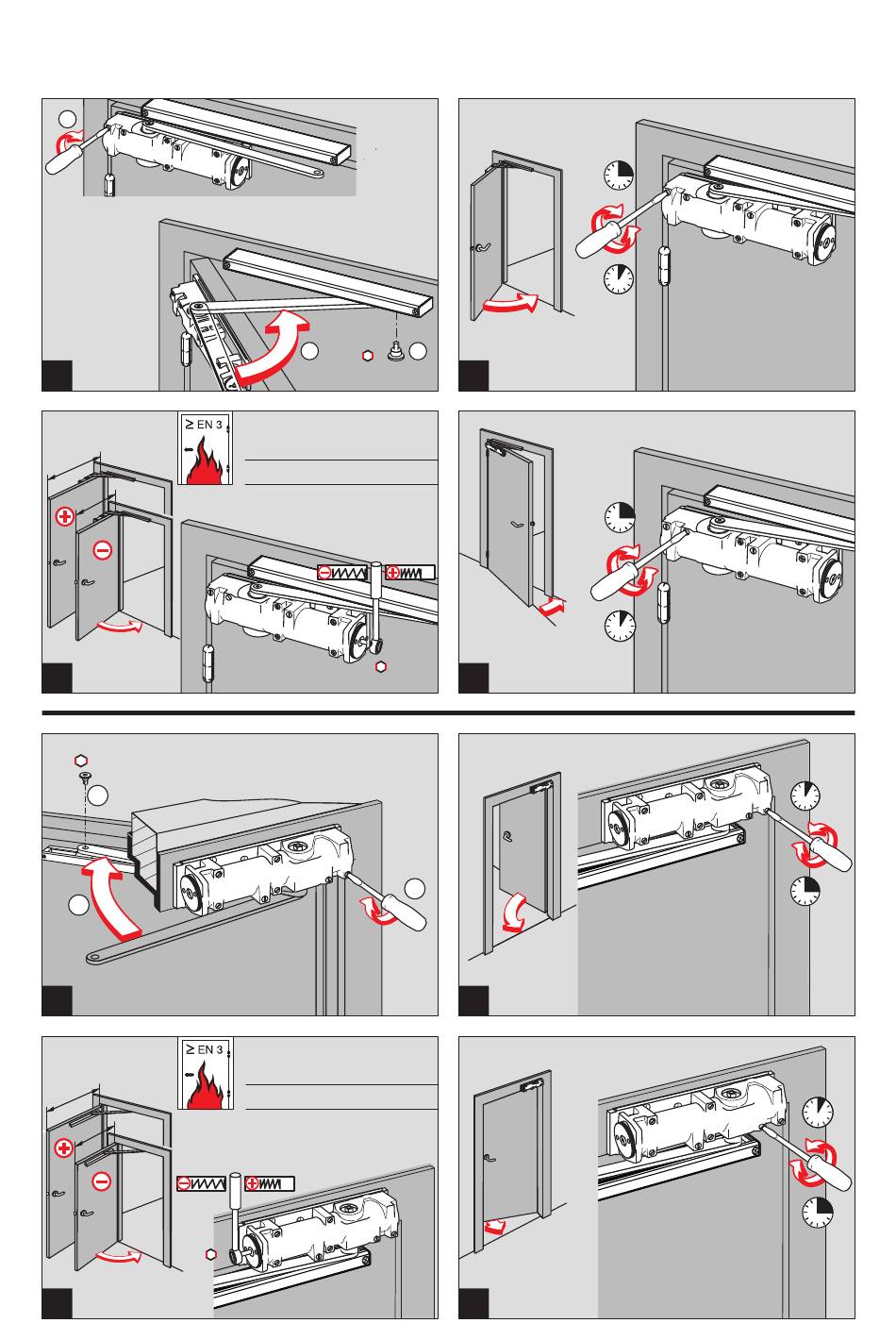 ≥ EN 3

≥ EN 3