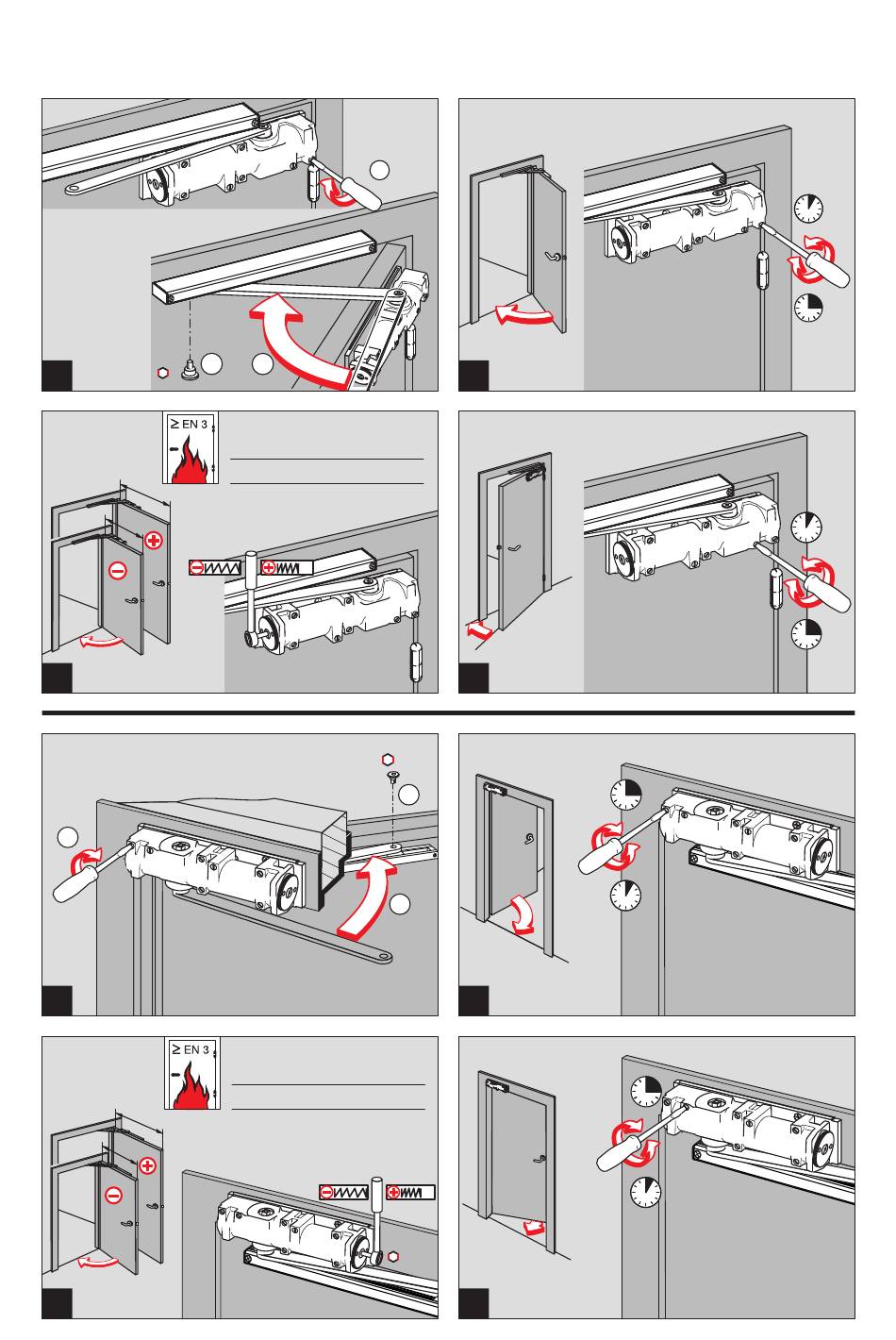 ≥ EN 3

≥ EN 3