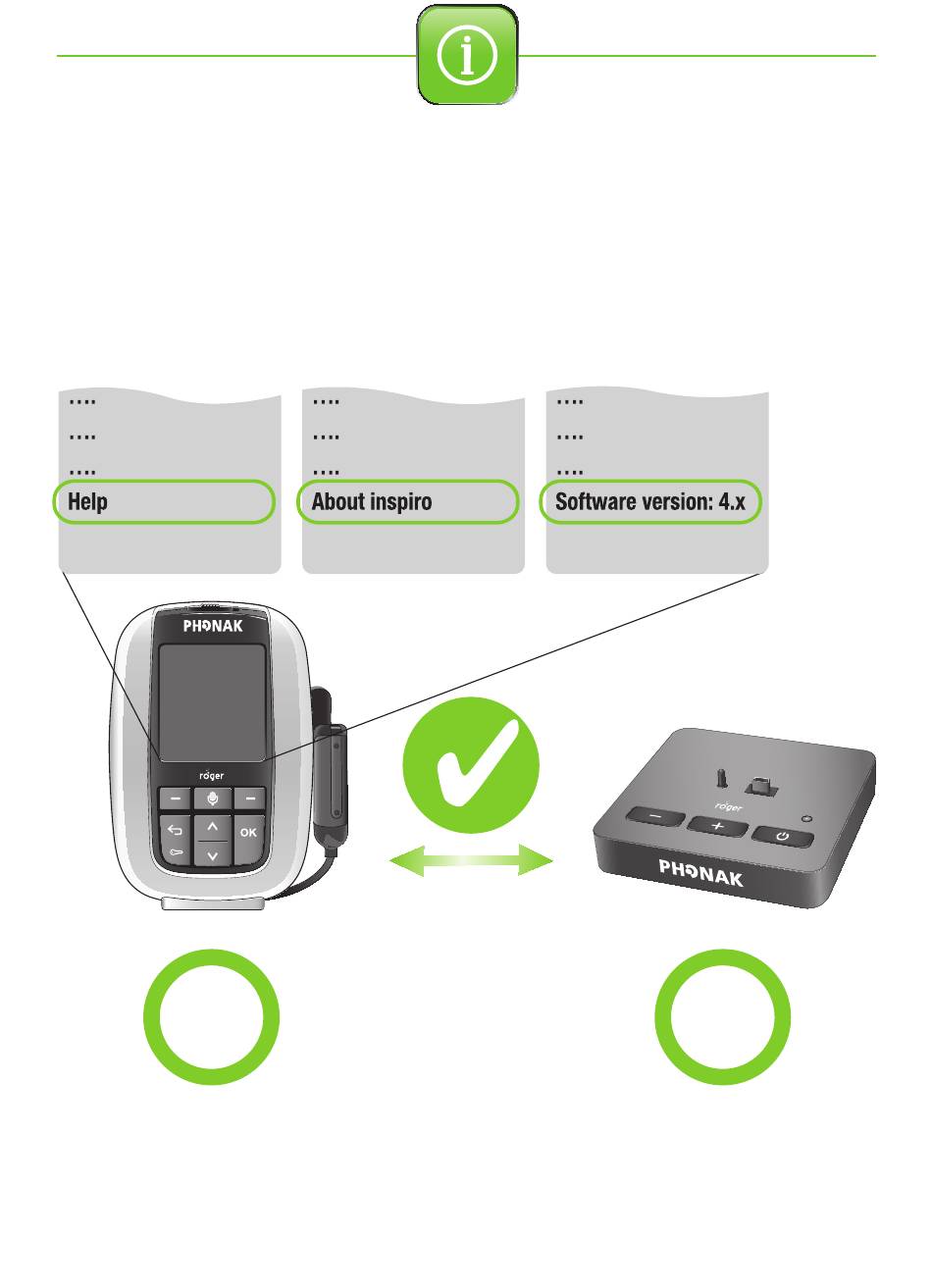 ....
....
....
Help

....
....
....
About inspiro

....
....
....
Software version: 4.x

PHONAK
roger
OK

roger
PHONAK