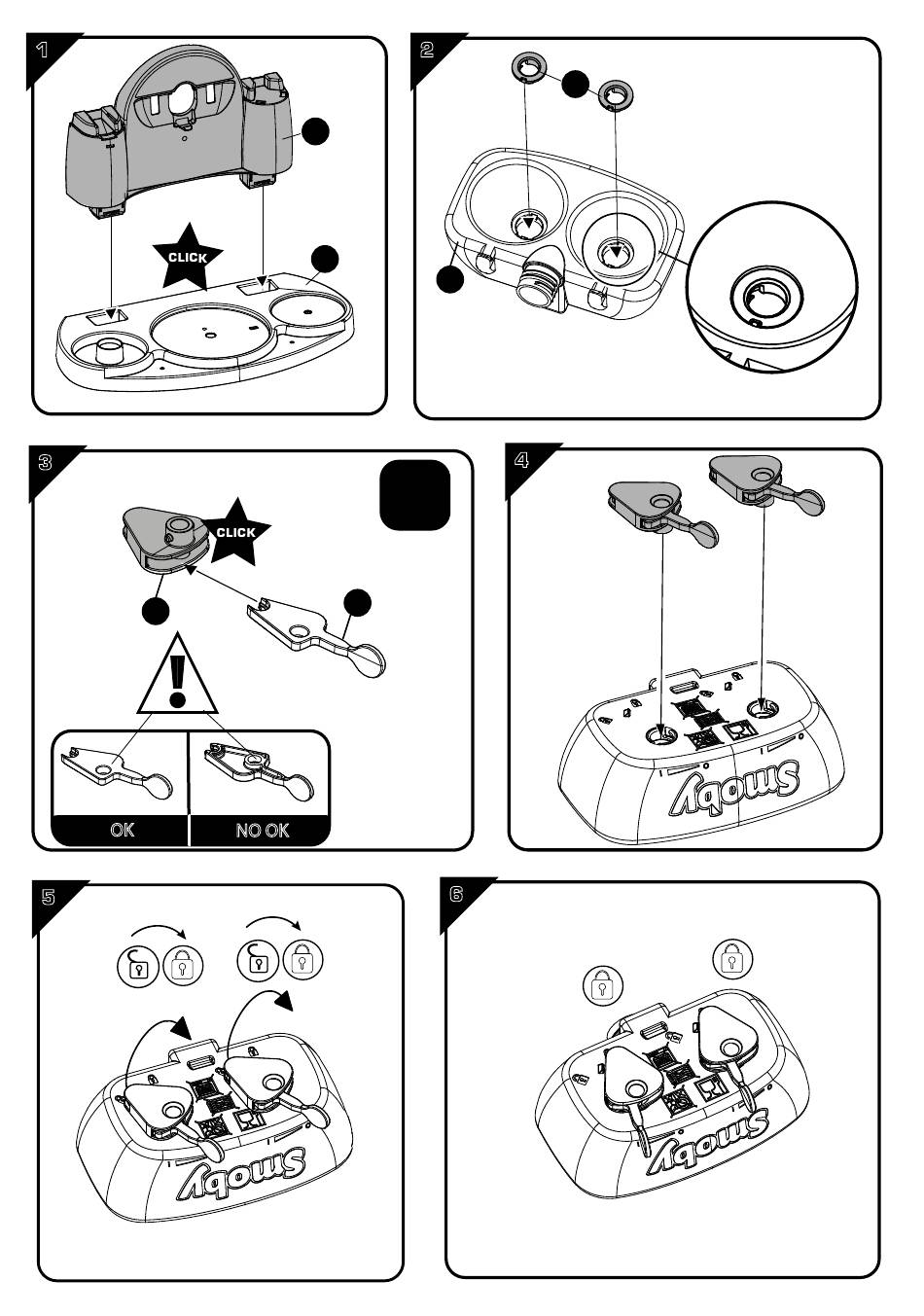 1

CLICK

2

3

CLICK

OK

NO OK

4

Smoby

5

Smoby

6

Smoby