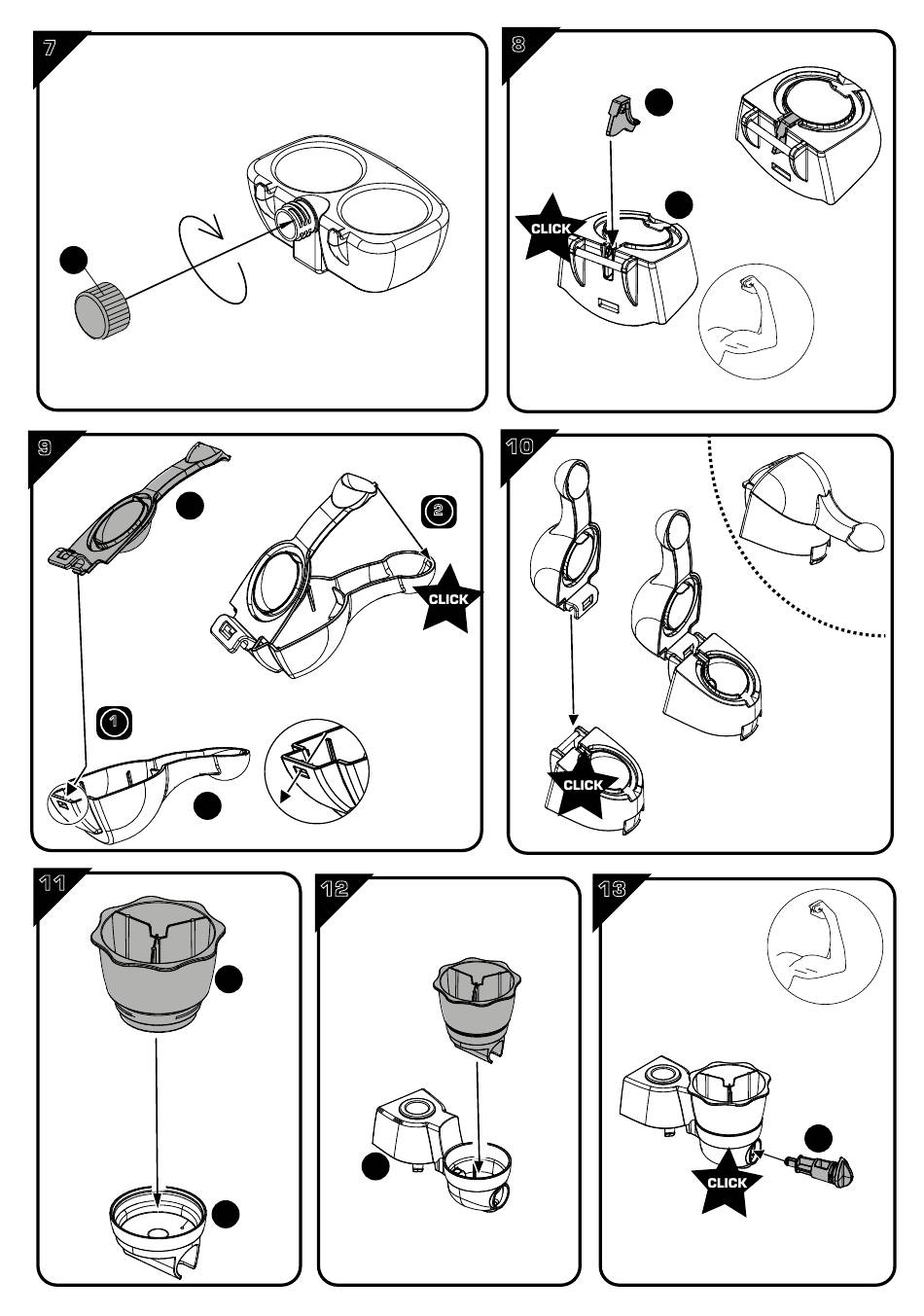 7

8

CLICK

9

2

CLICK

1

10

CLICK

11

12

13

CLICK