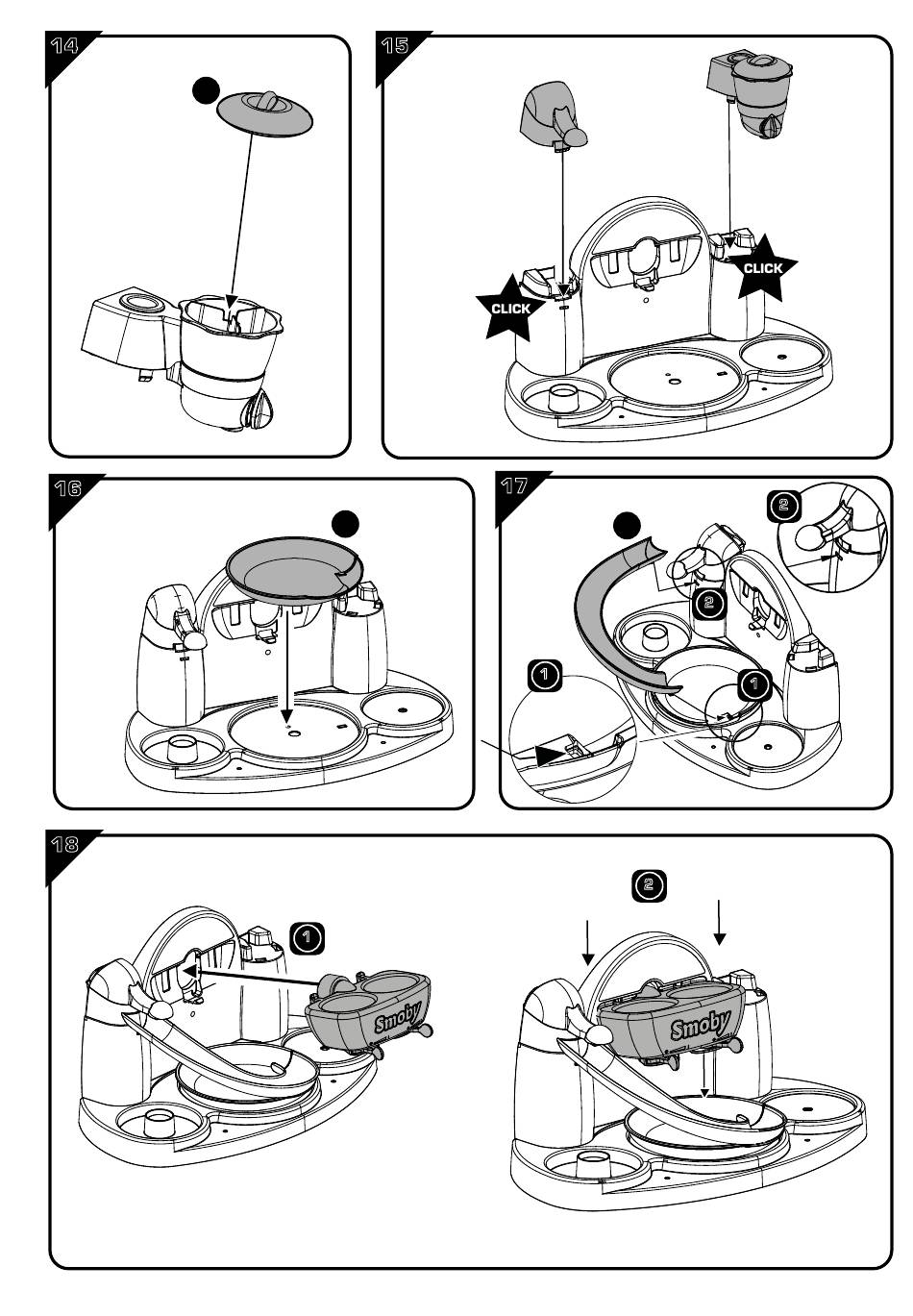 14

15

CLICK

CLICK

16

17

2

2

1

1

18

1

Smoby

2

Smoby