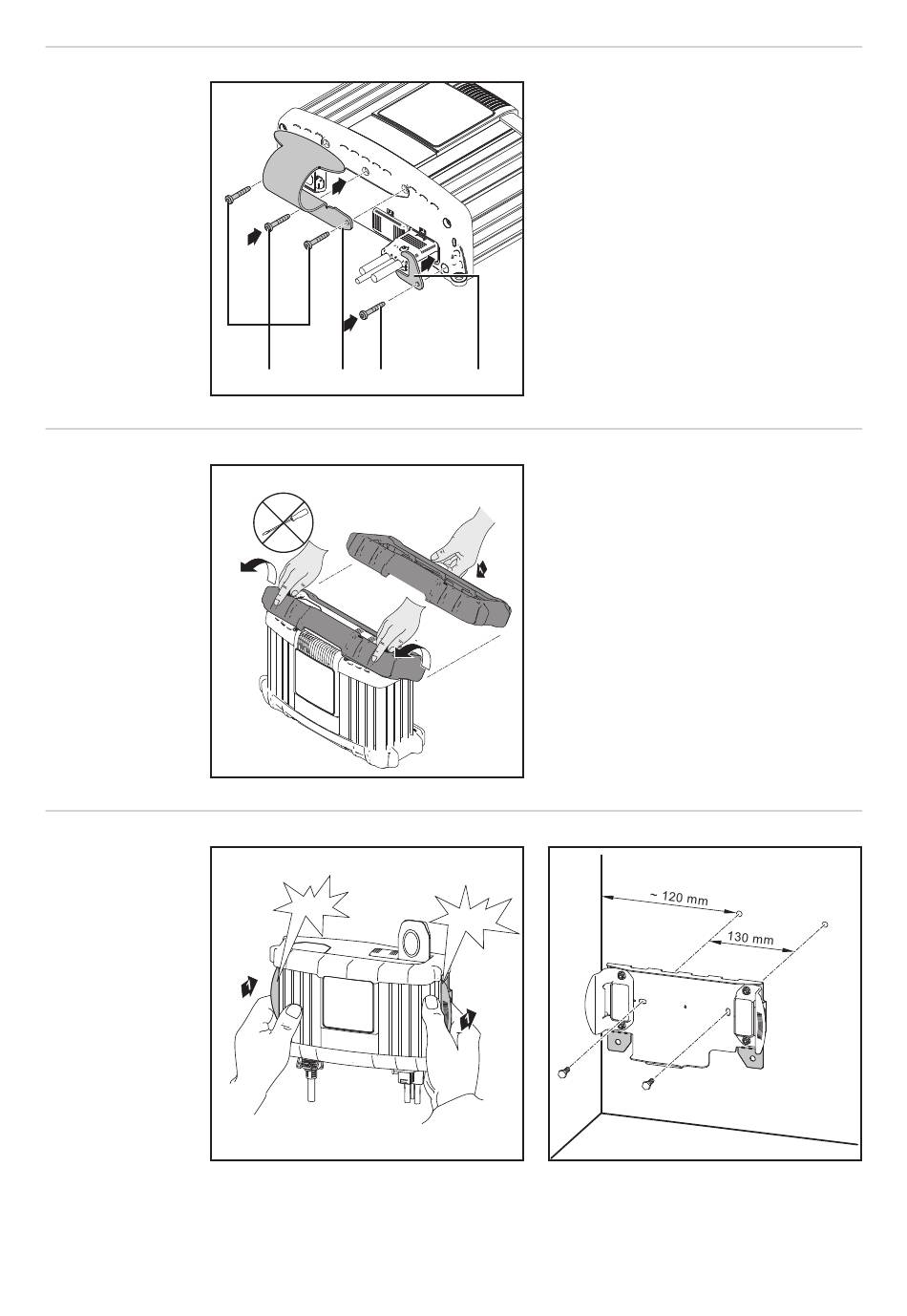 ~ 120 mm

130 mm