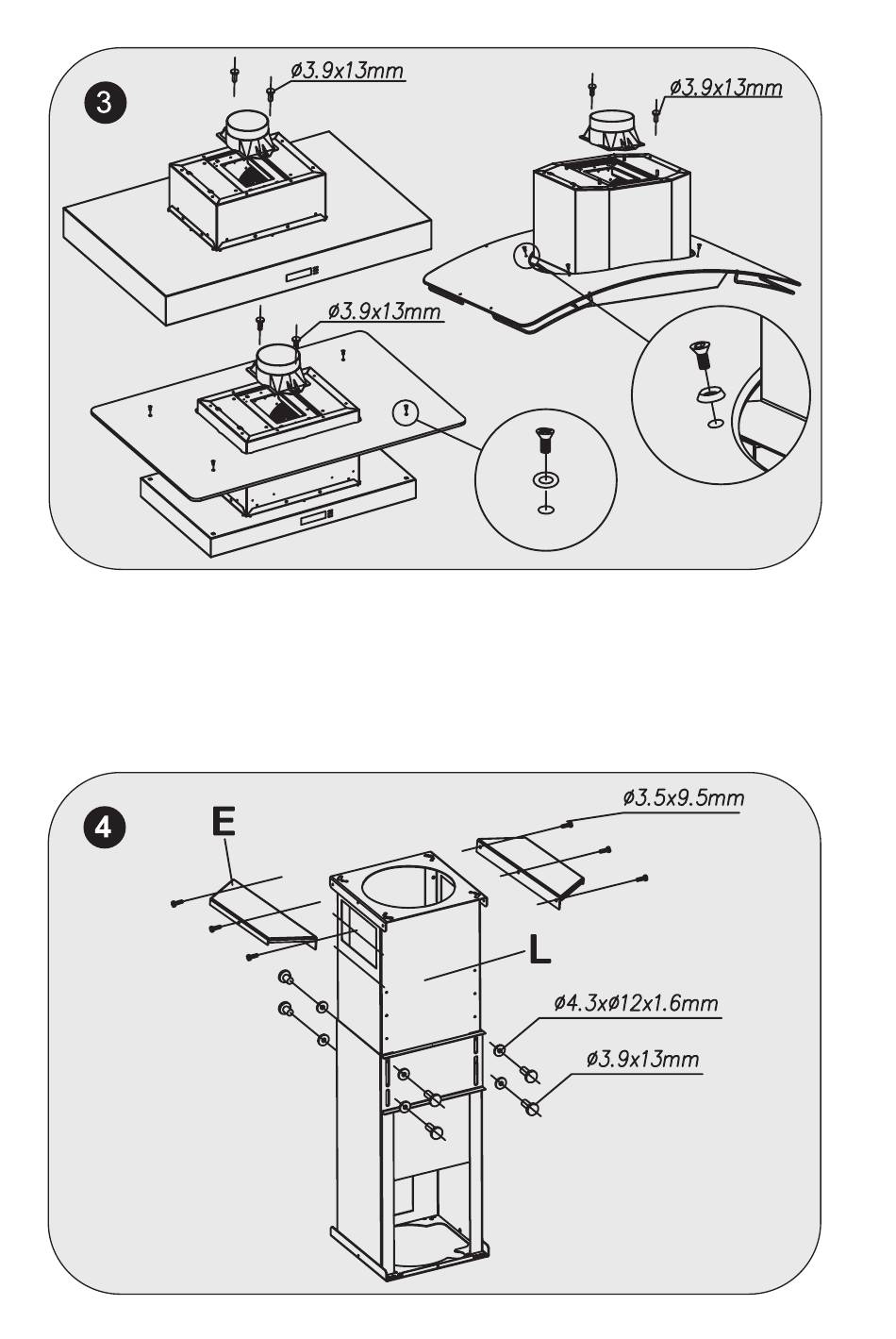 3

ø3.9x13mm

ø3.9x13mm

ø3.9x13mm

4

E

ø3.5x9.5mm

L

ø4.3xø12x1.6mm

ø3.9x13mm