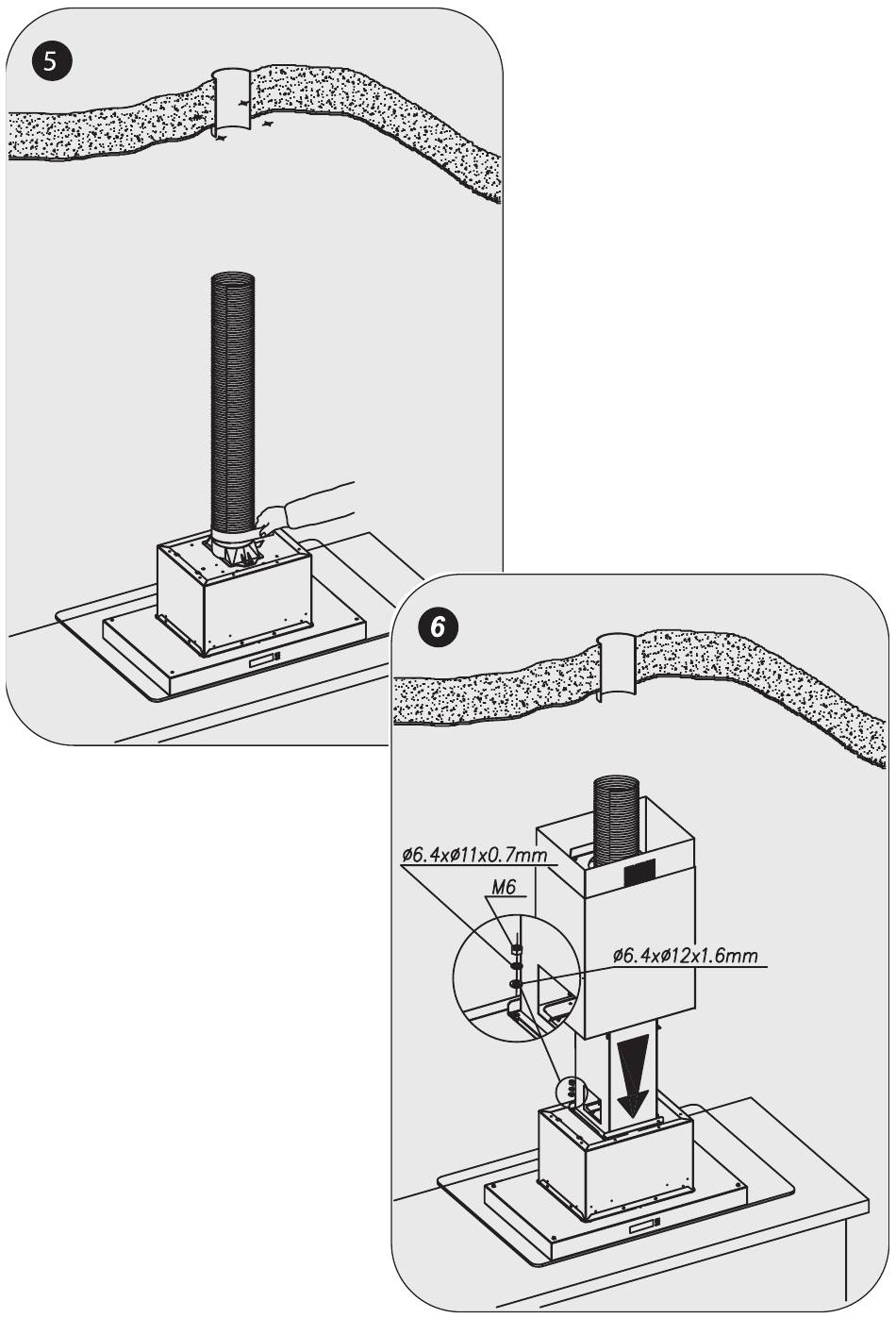 5

6

ø6.4xø11x0.7mm

M6

ø6.4xø12x1.6mm