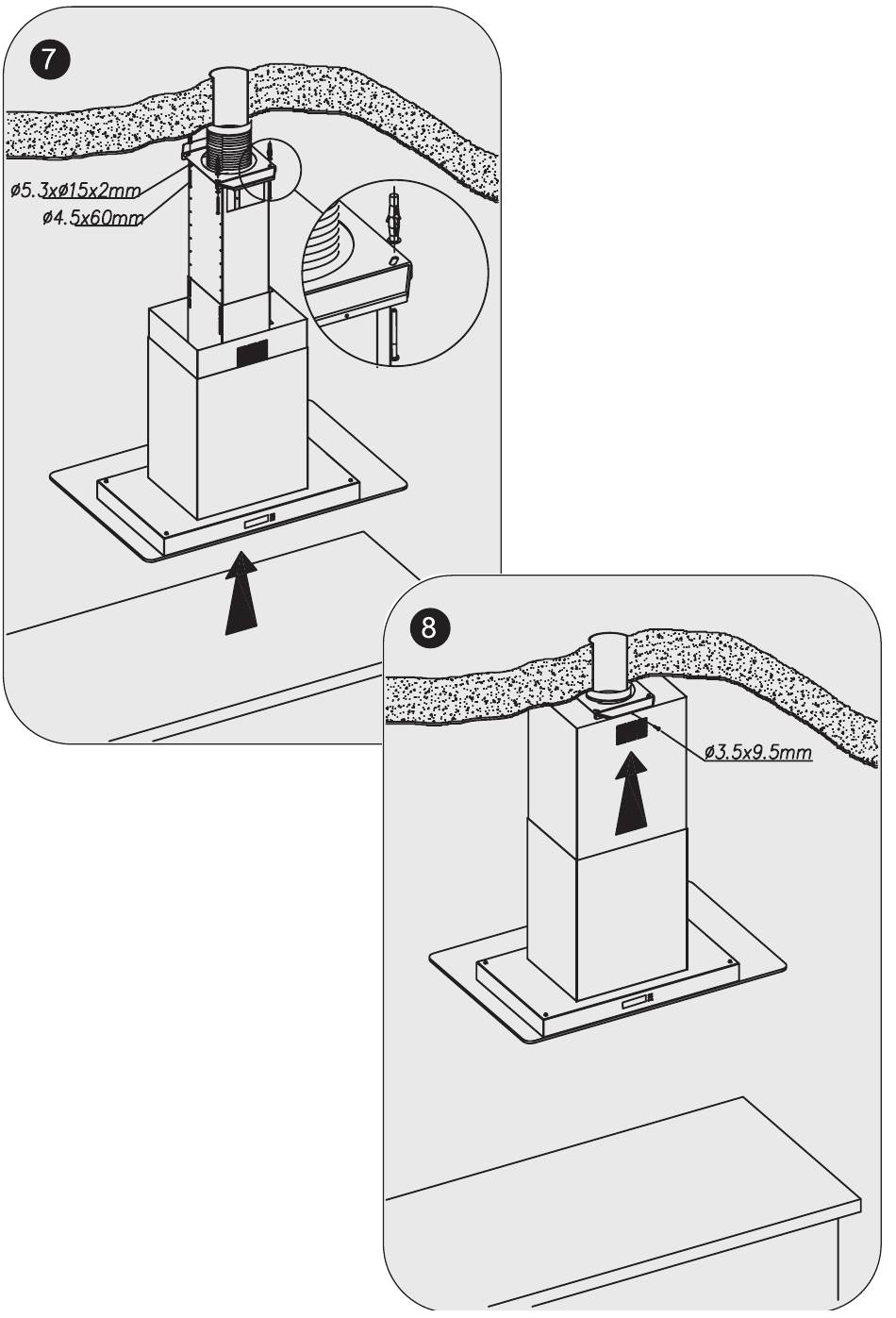 7

ø5.3xø15x2mm
ø4.5x60mm

8

ø3.5x9.5mm