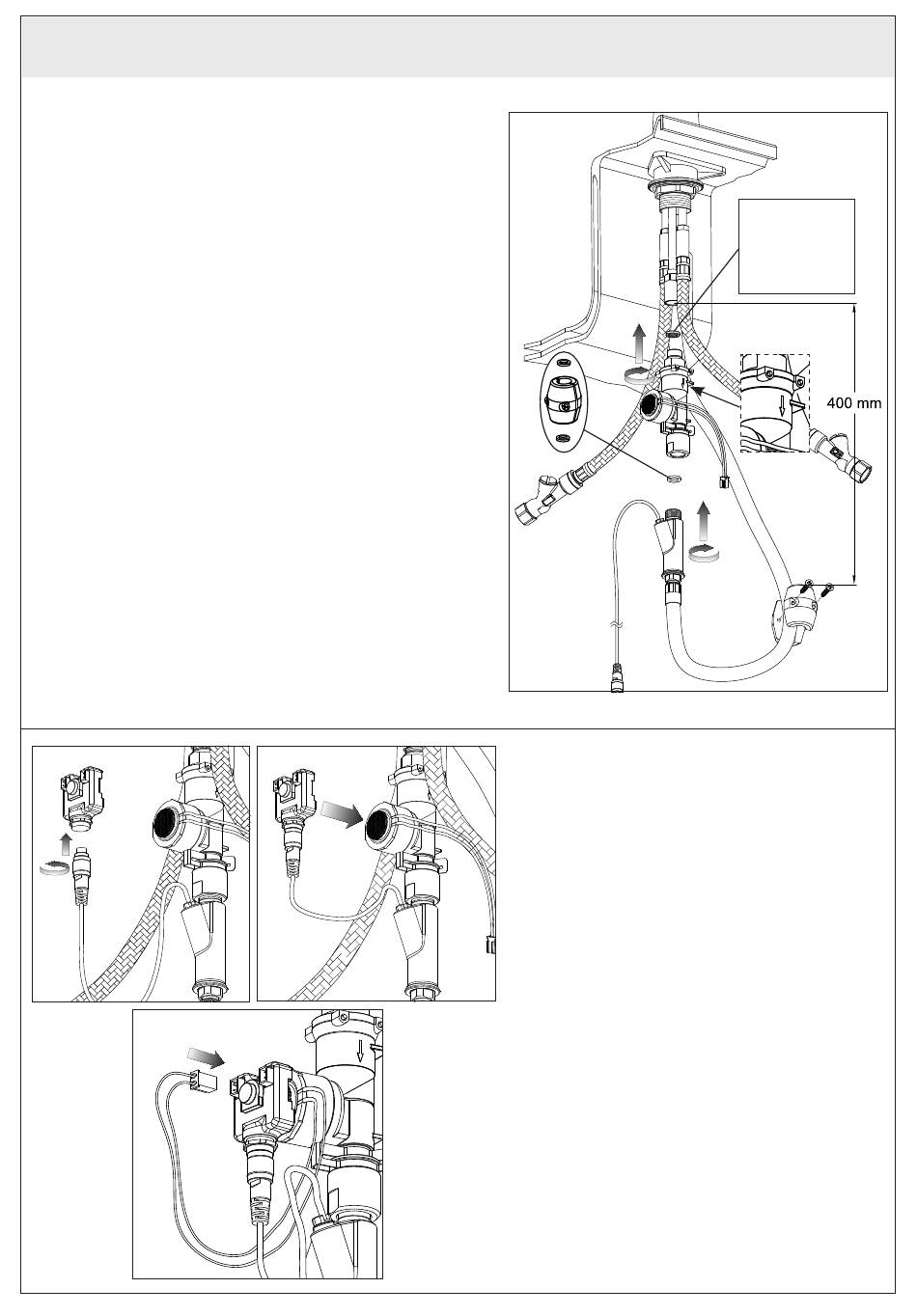 400 mm