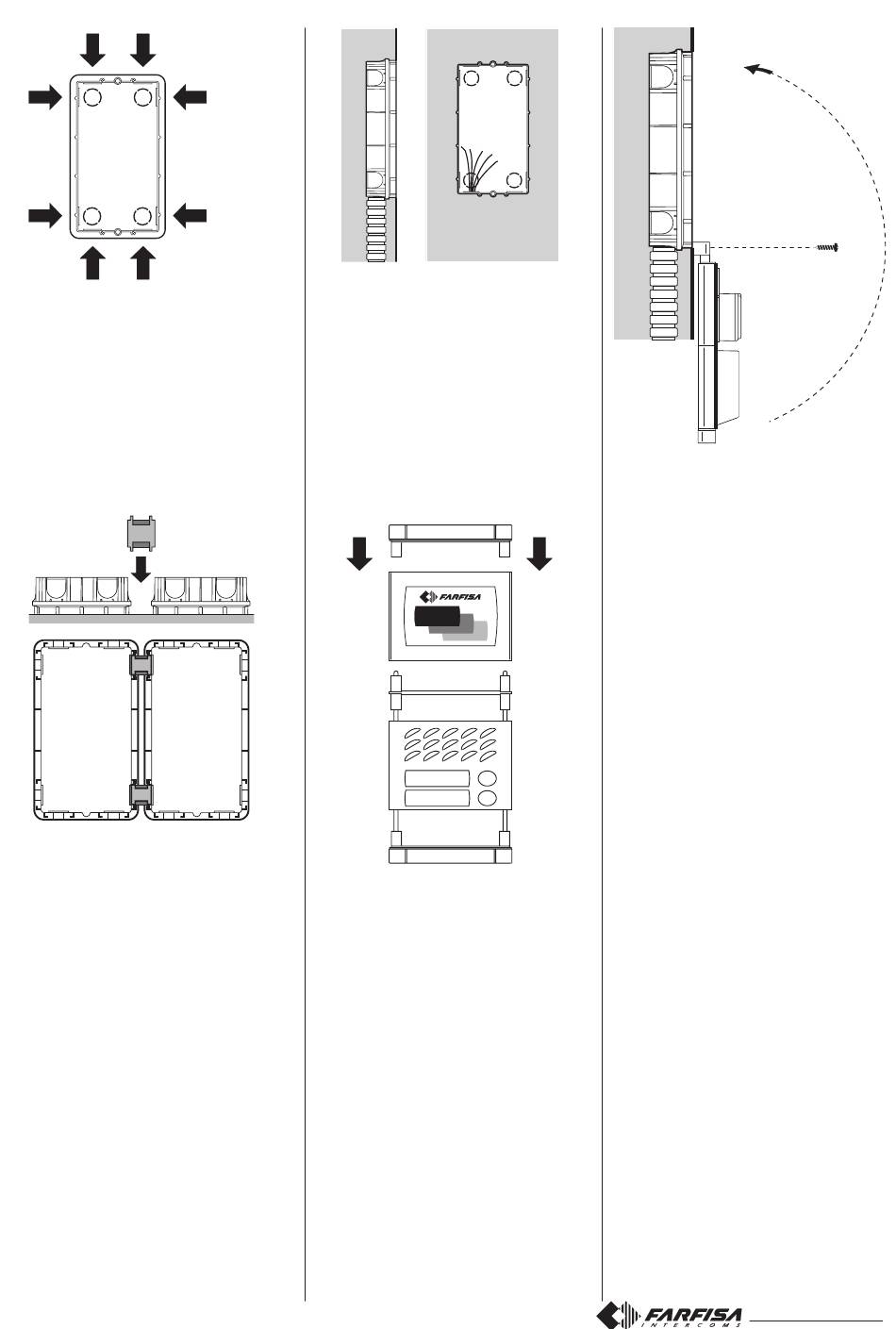 FARFISA

FARFISA
INTERCOMS