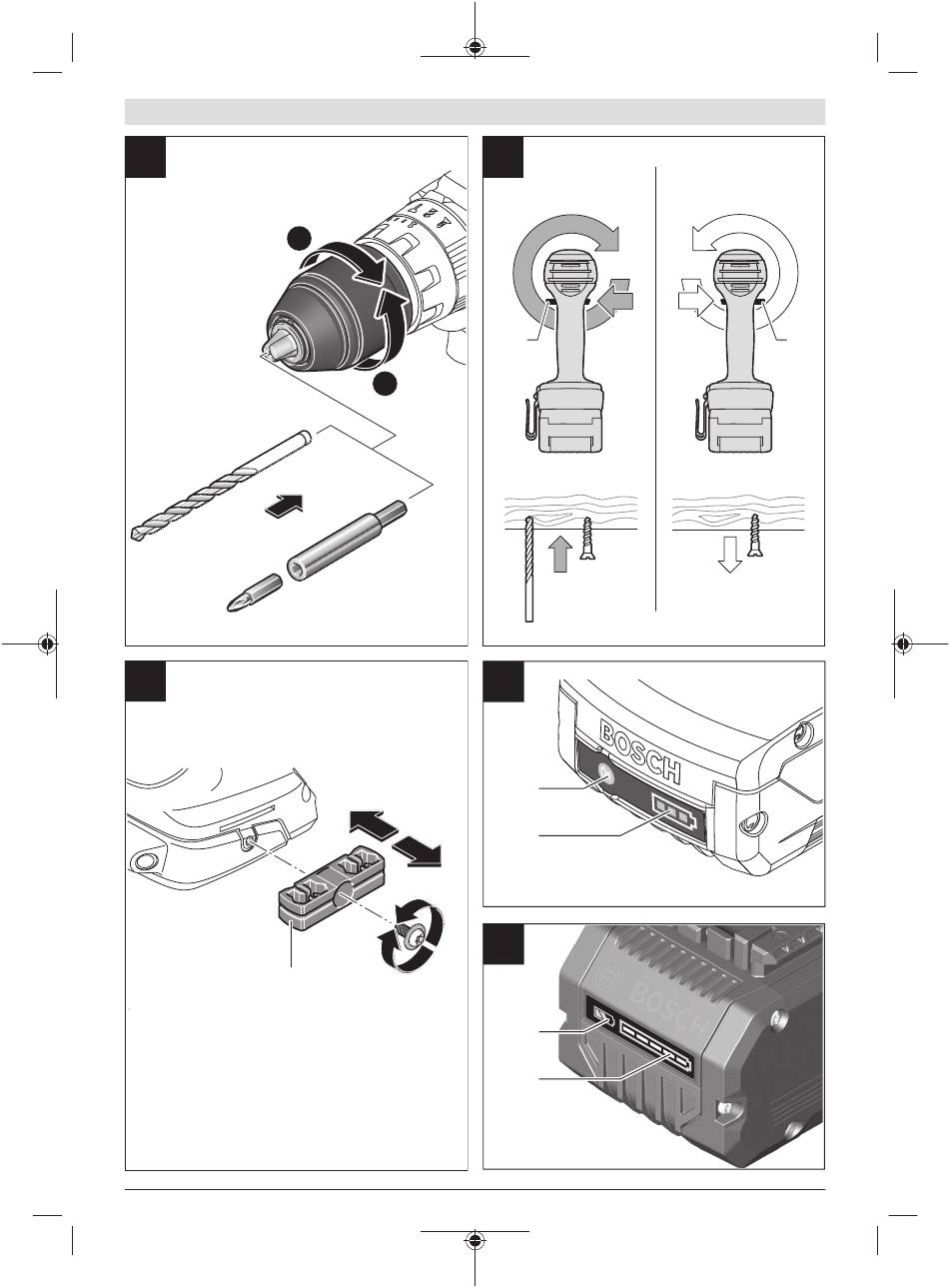 BOSCH

BOSCH