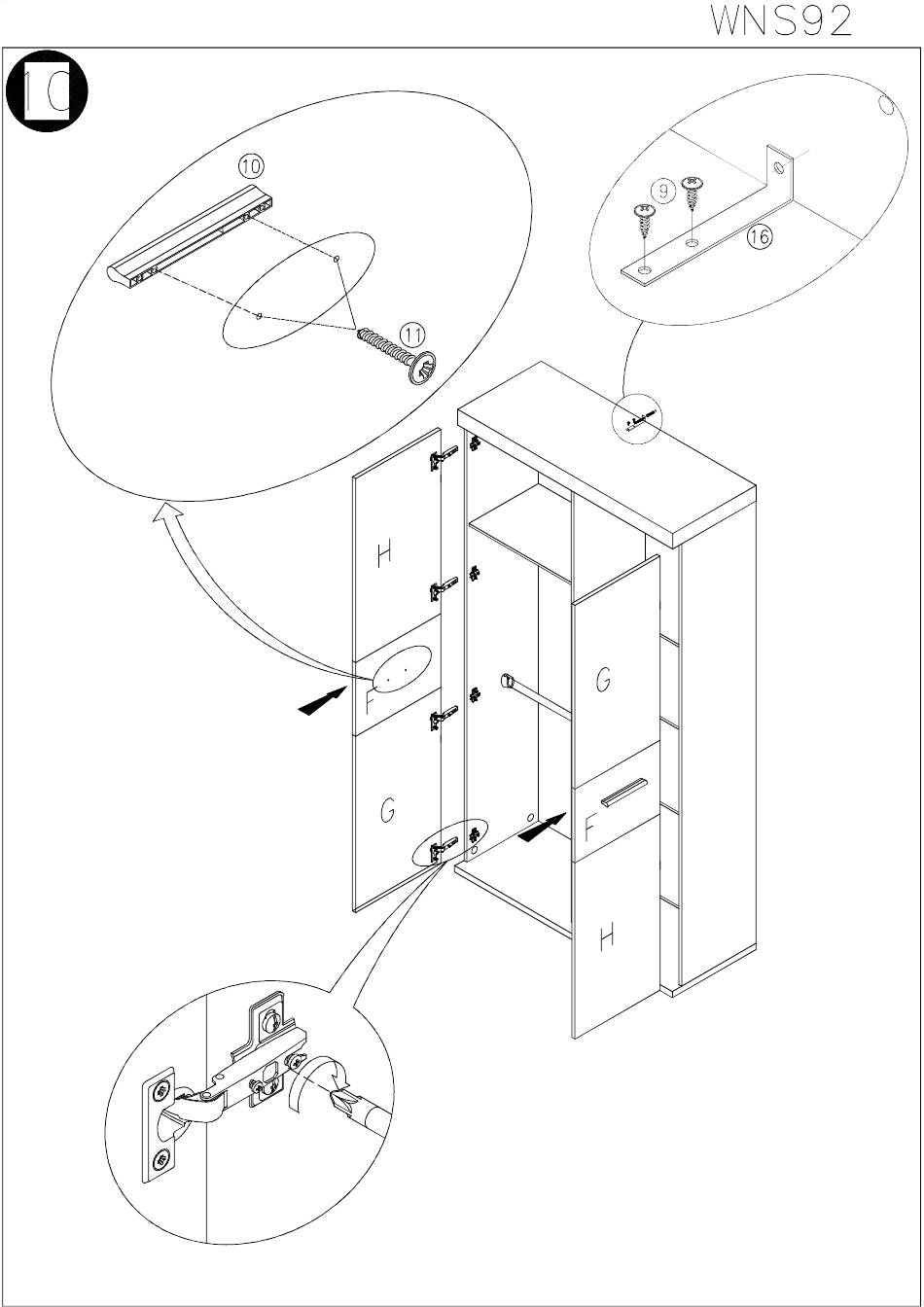 WNS92

10

10

11

9

16

H

F

G

G

F

H