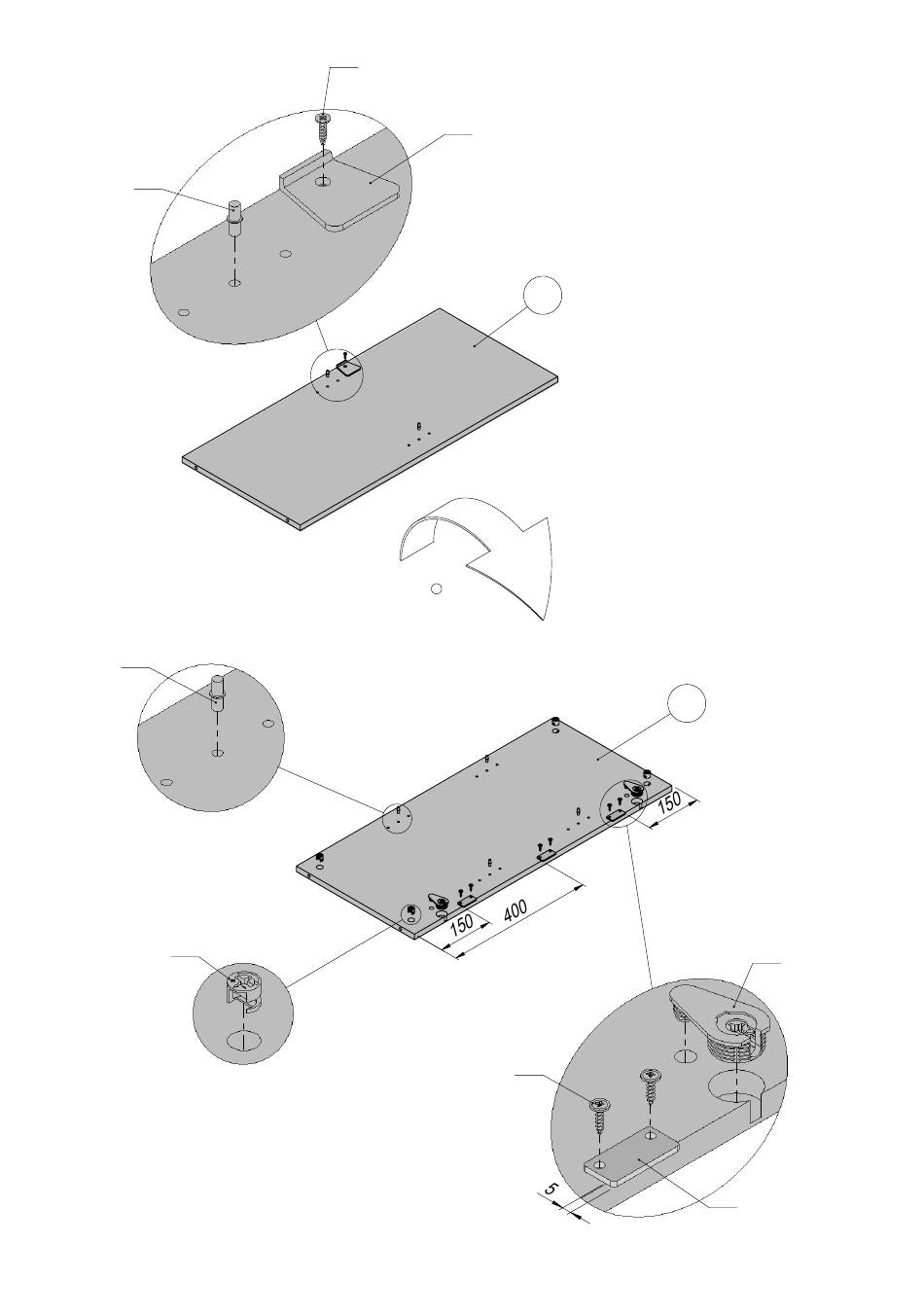 150

150

400

5