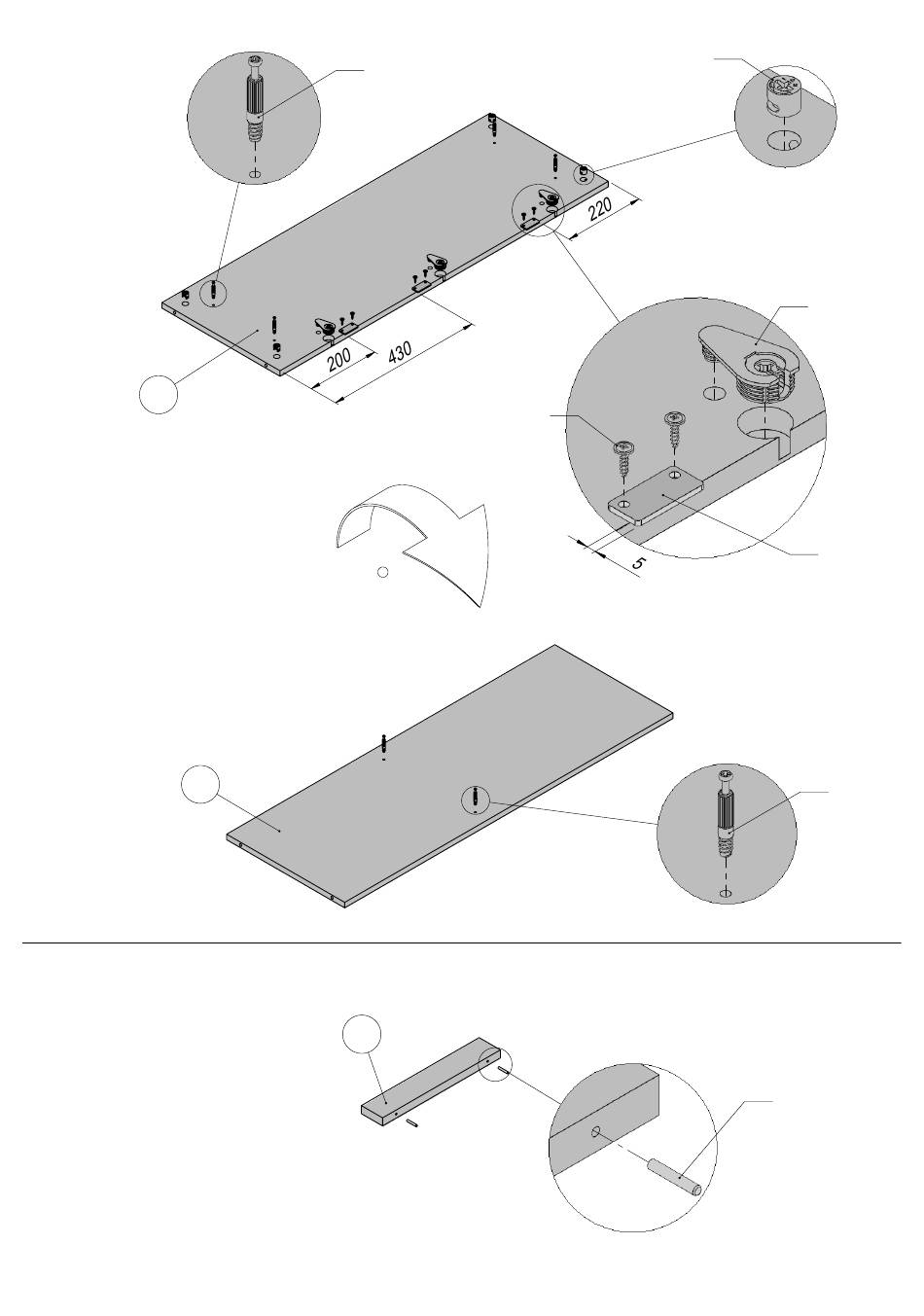 220
200
430
5