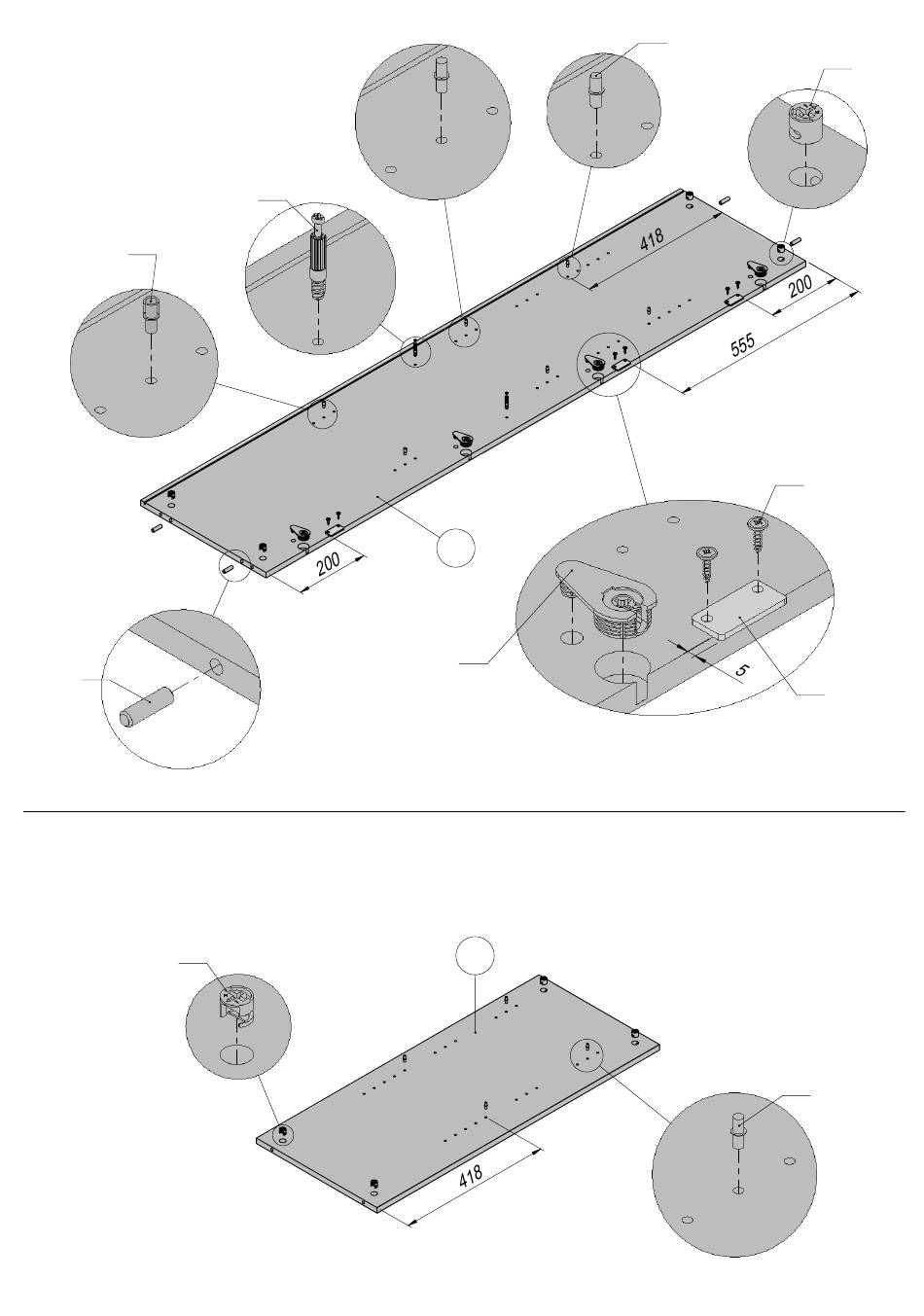 418
200
555
200
5
418