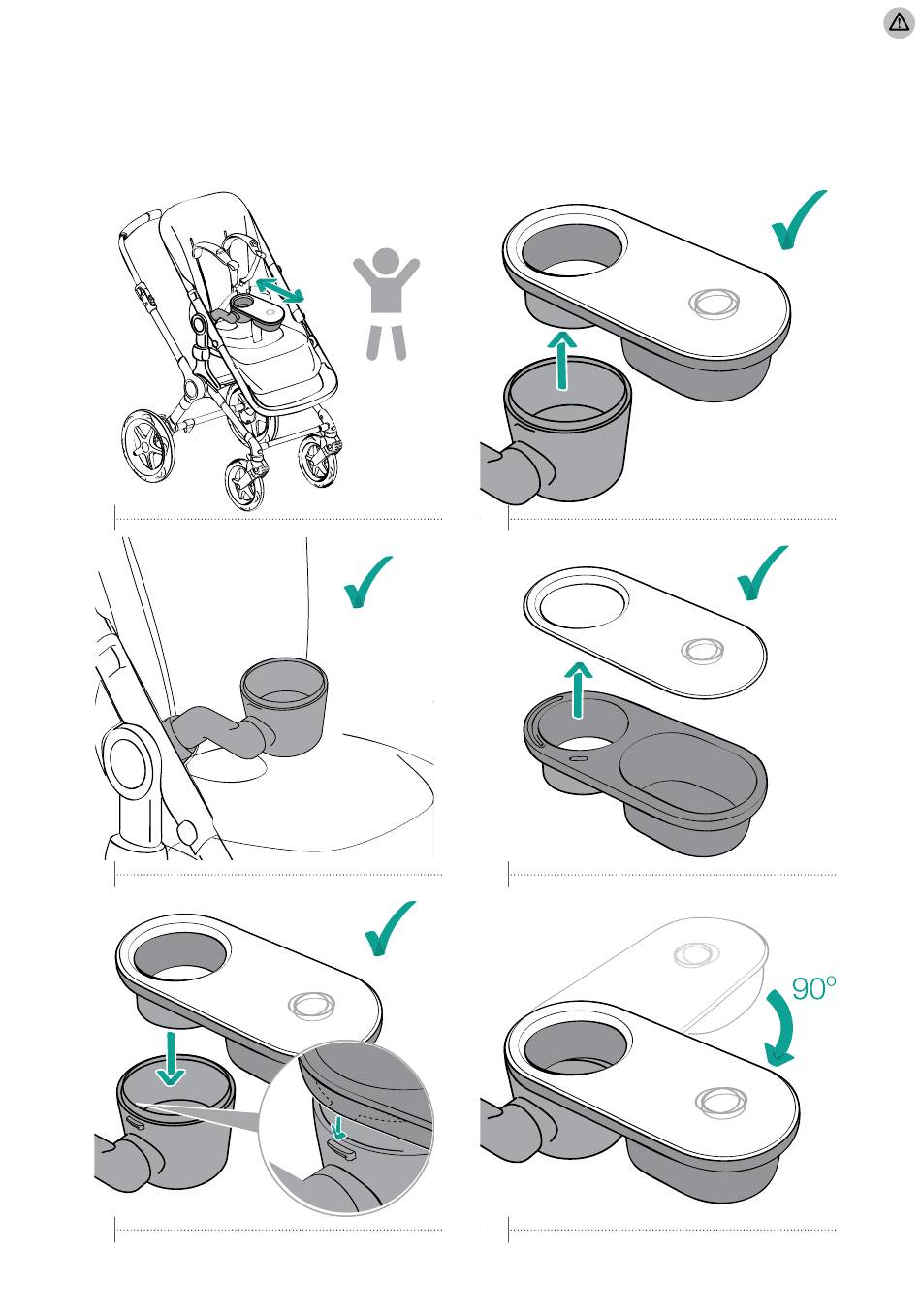 90°