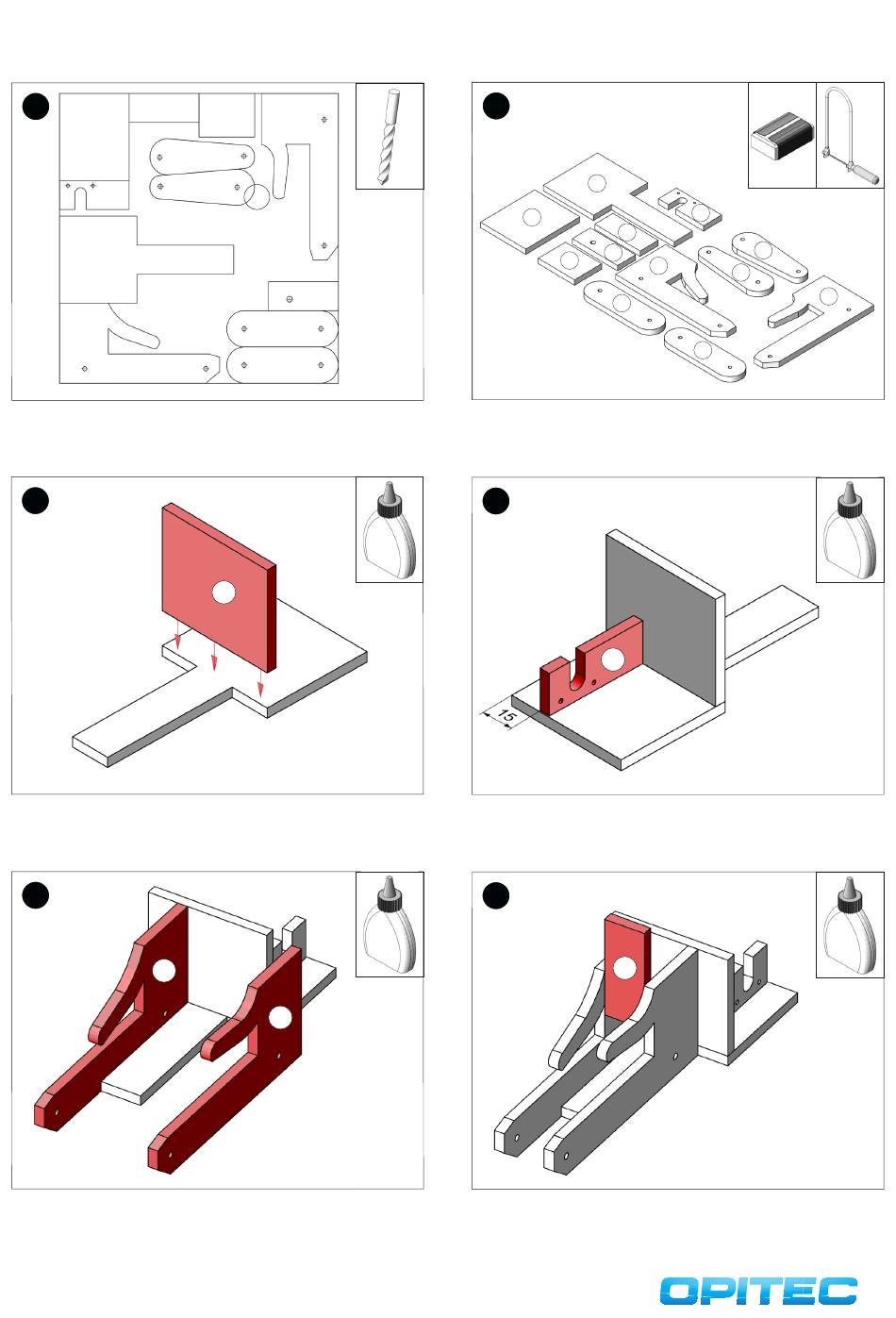 15

OPITEC