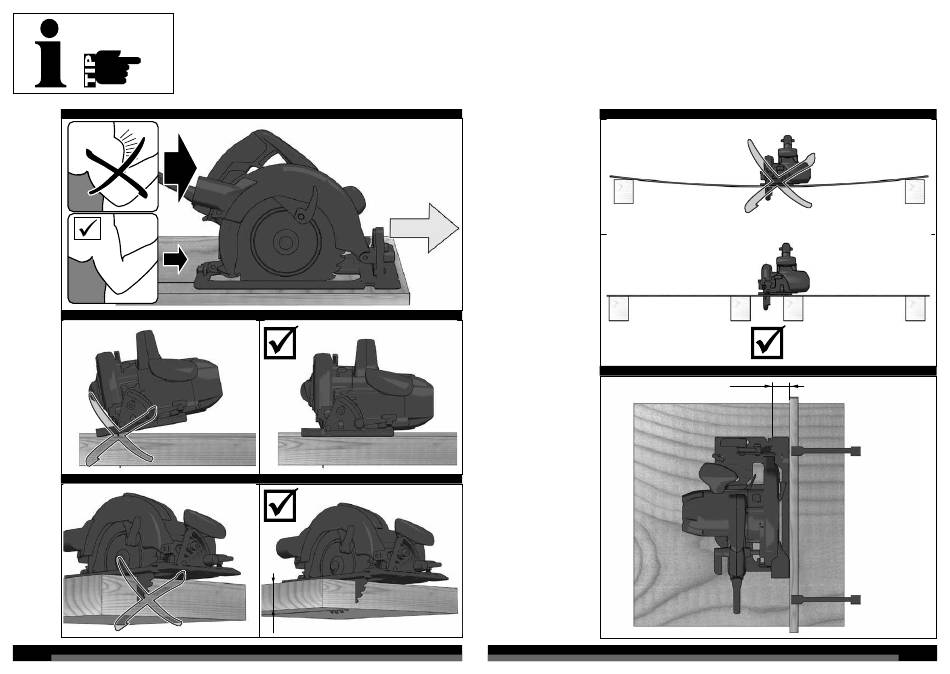 TIP