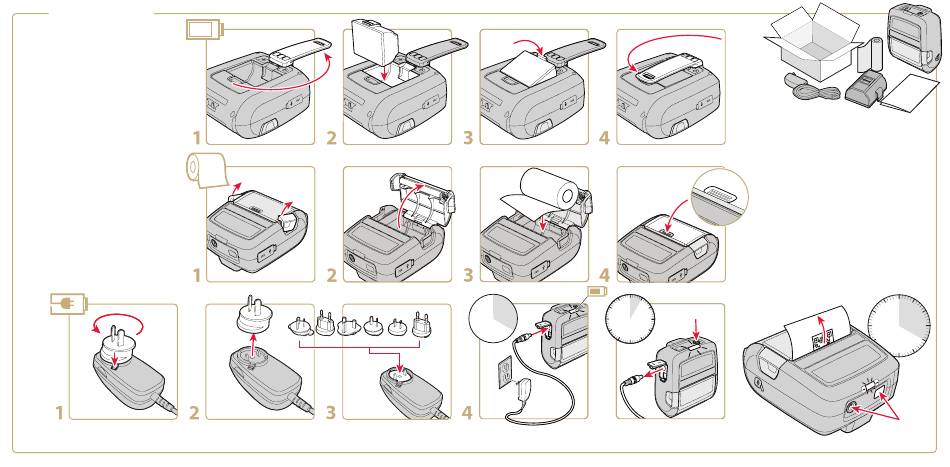 1
2
3
4
1
2
3
4
1
2
3
4