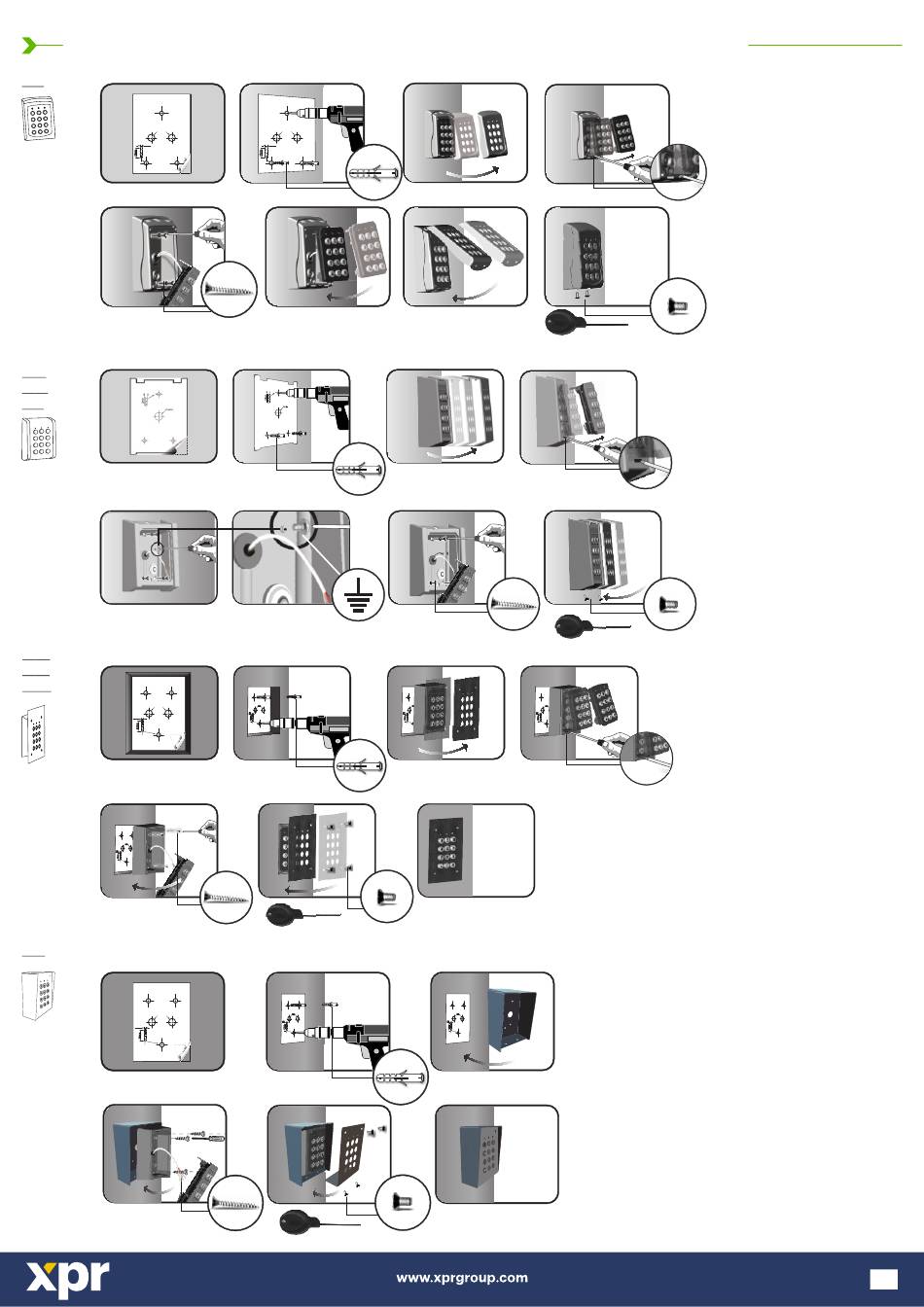 xpr

www.xprgroup.com