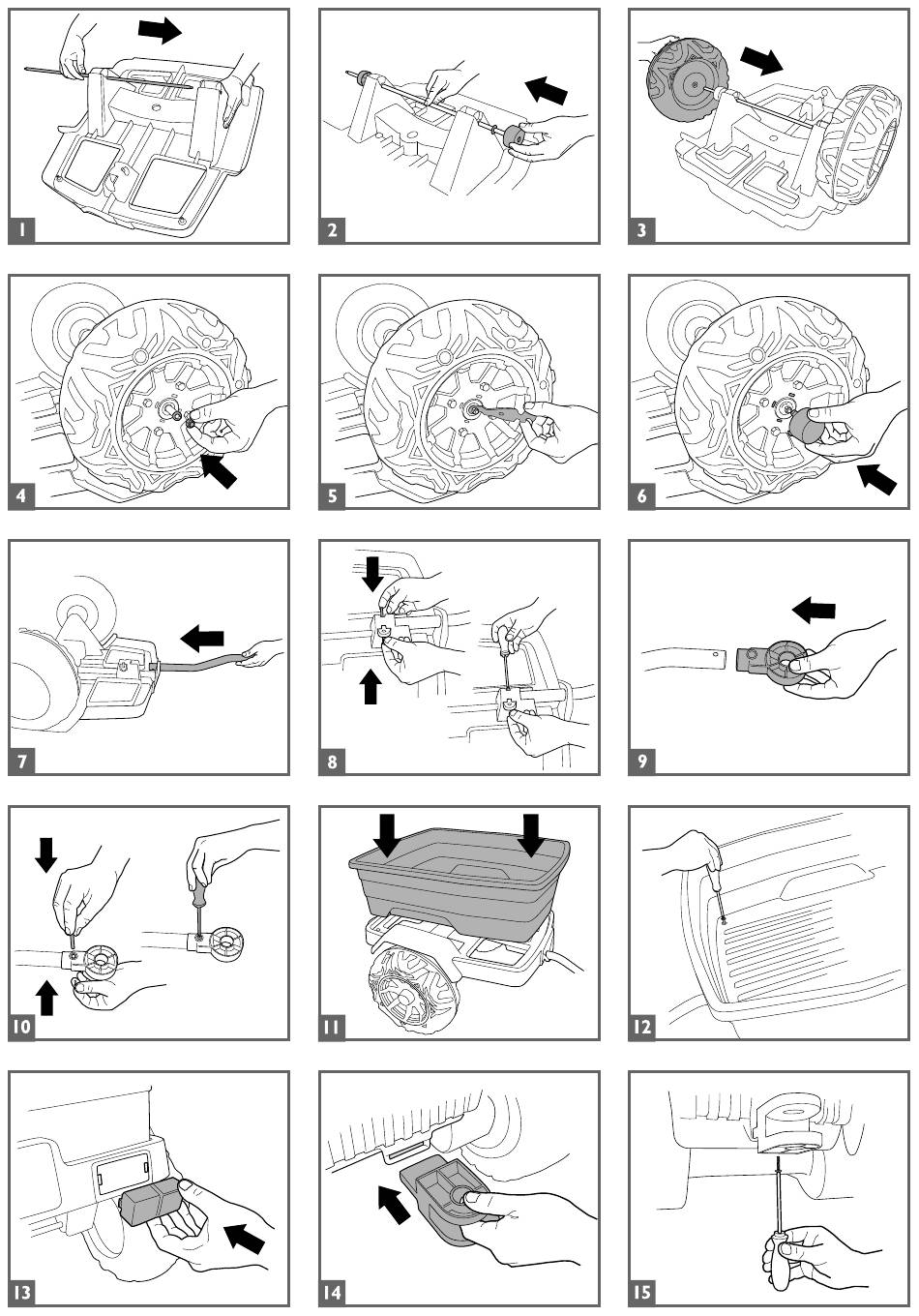 1

2

3

4

5

6

7

8

9

10

11

12

13

14

15