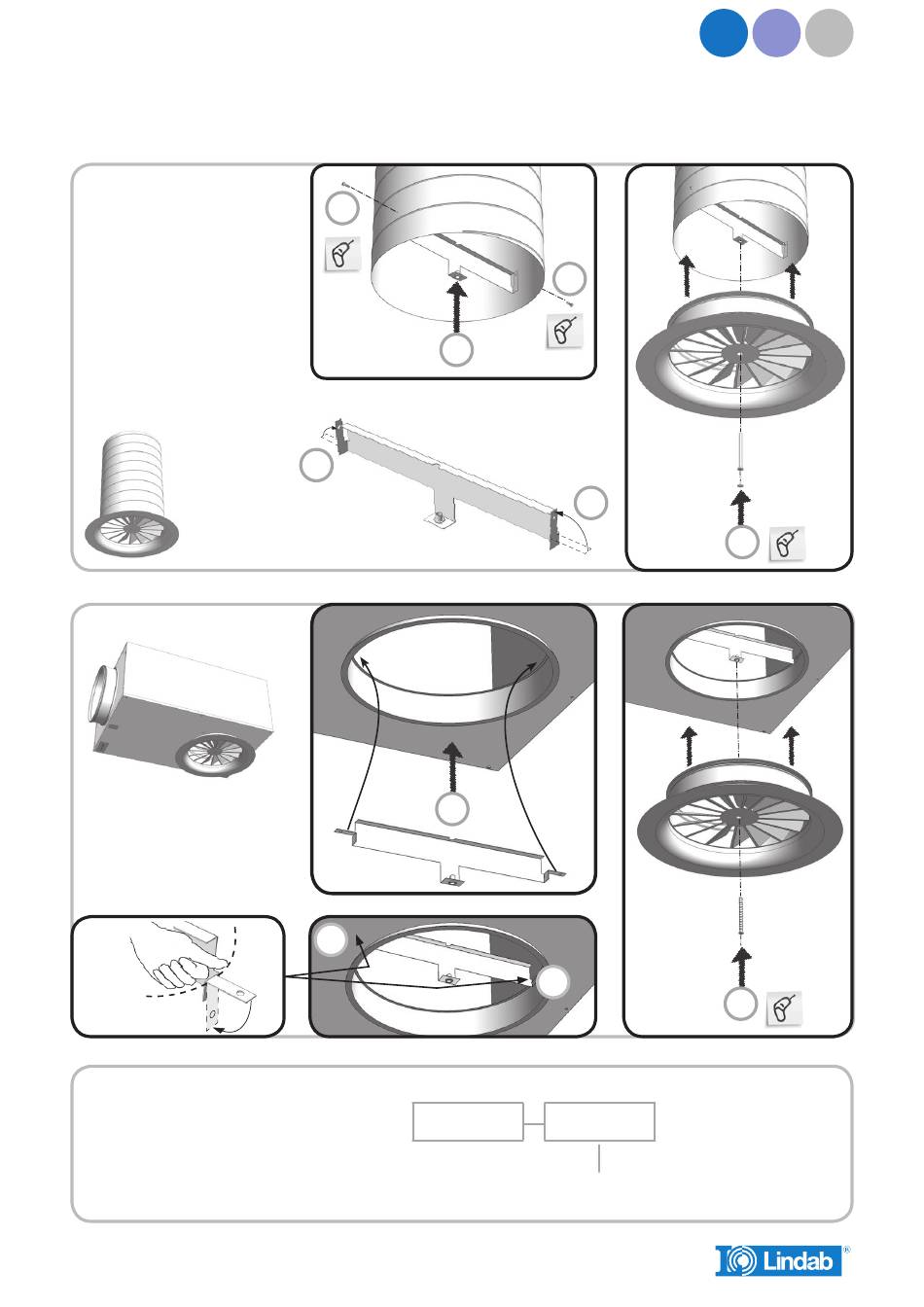 Lindab®