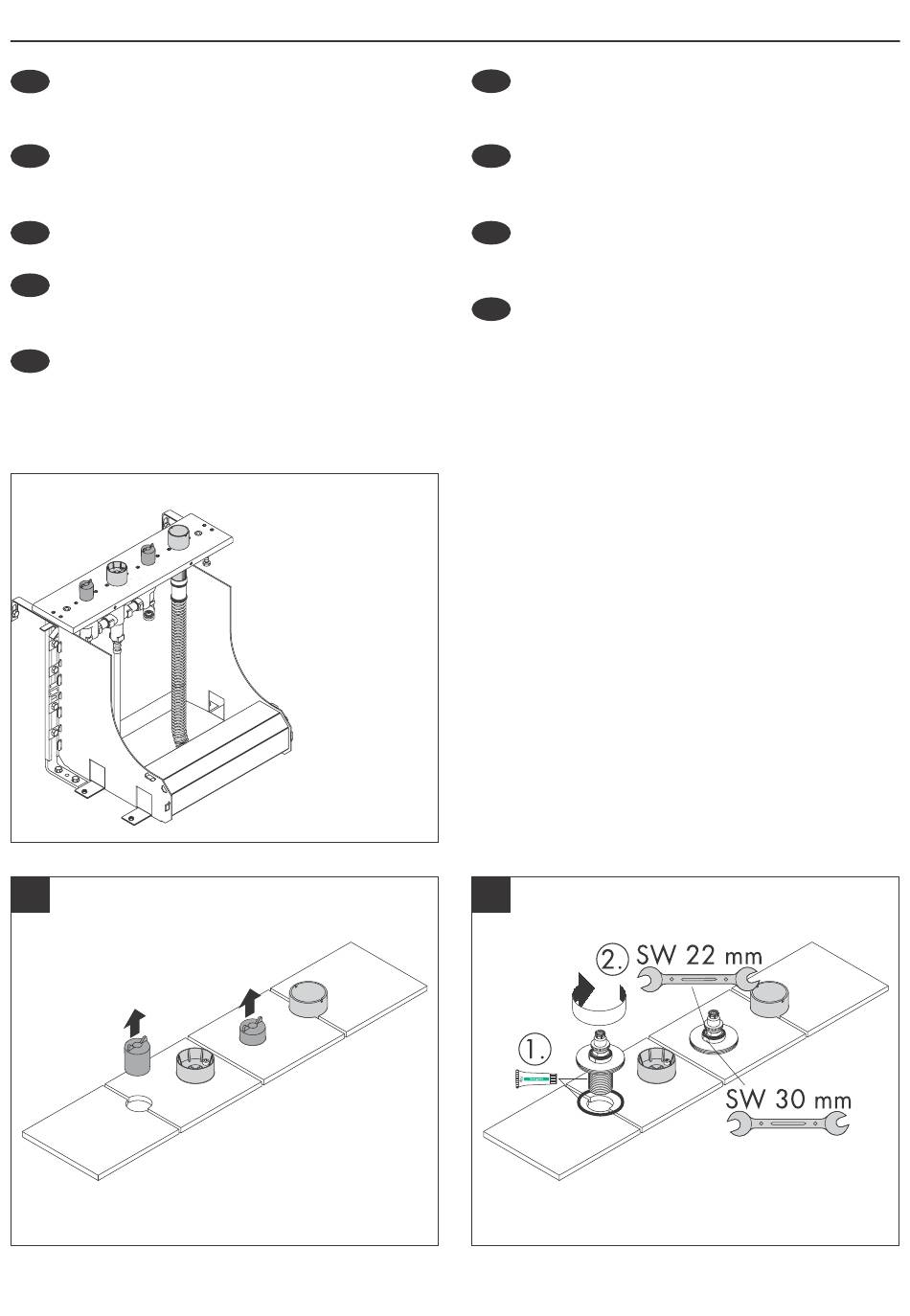 2.

SW 22 mm

1.

SW 30 mm