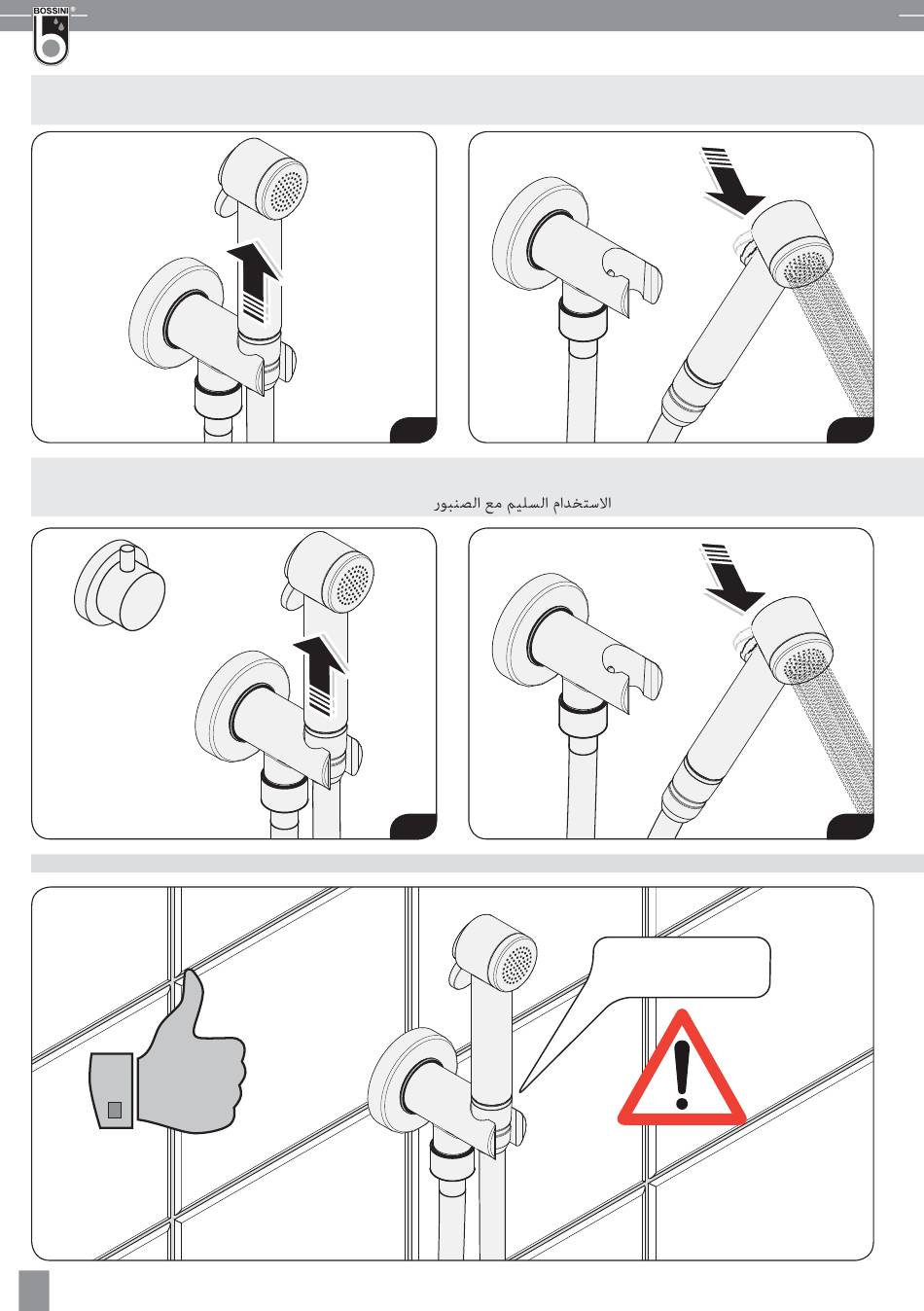 BOSSINI®

الاستخدام السليم مع الصنبور