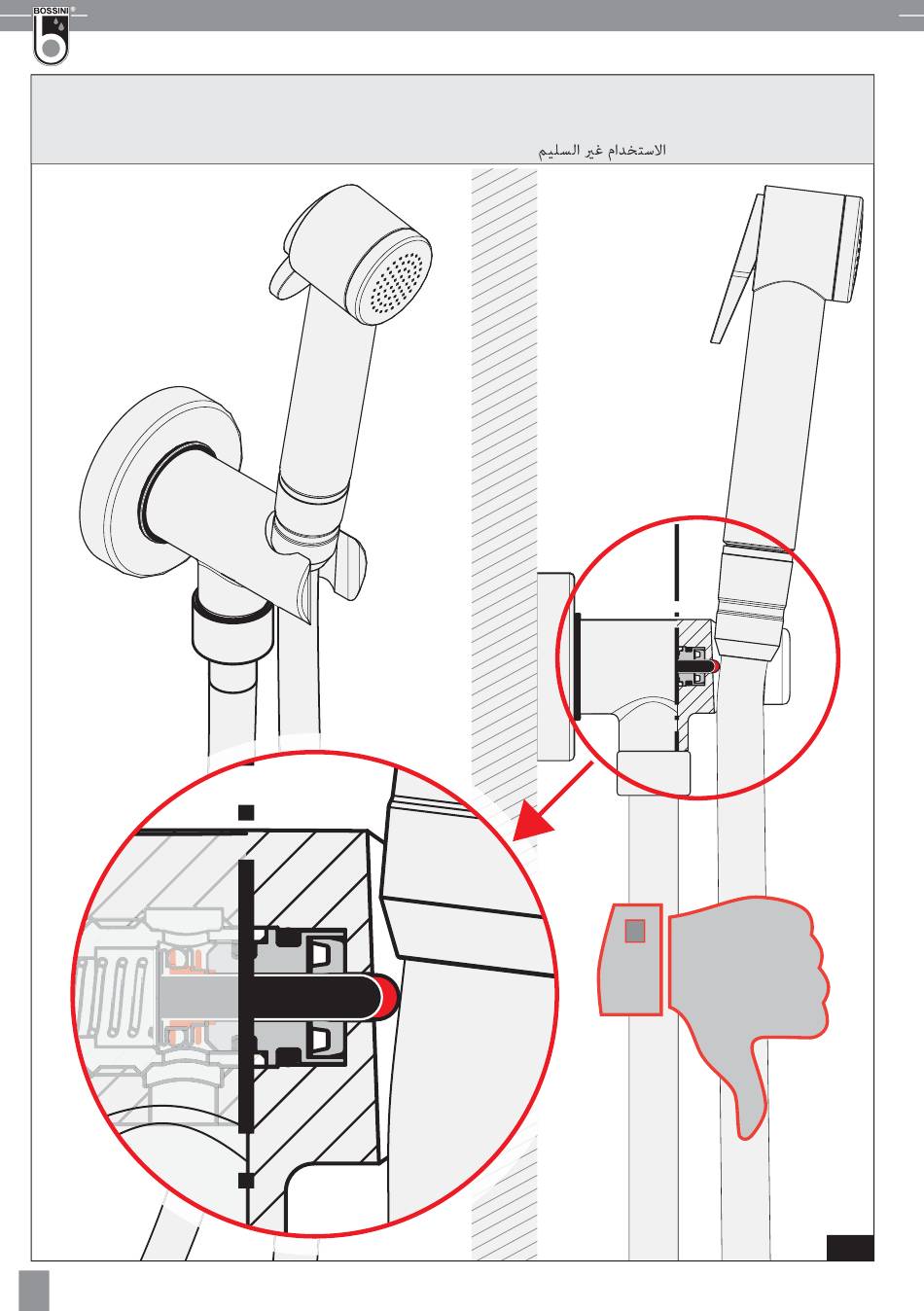 BOSSINI®

الاستخدام غير السليم